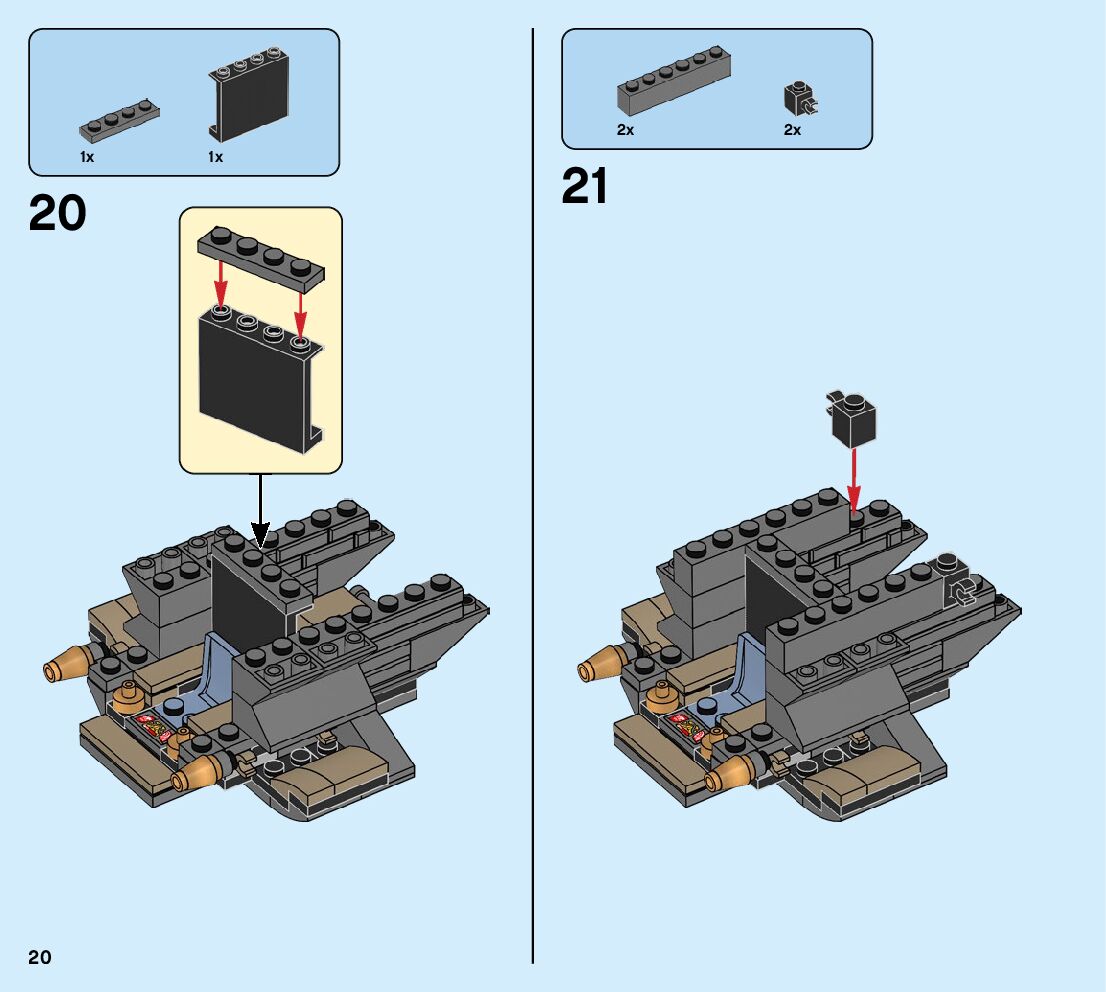 1x

1x

20

2x

2x

21

20