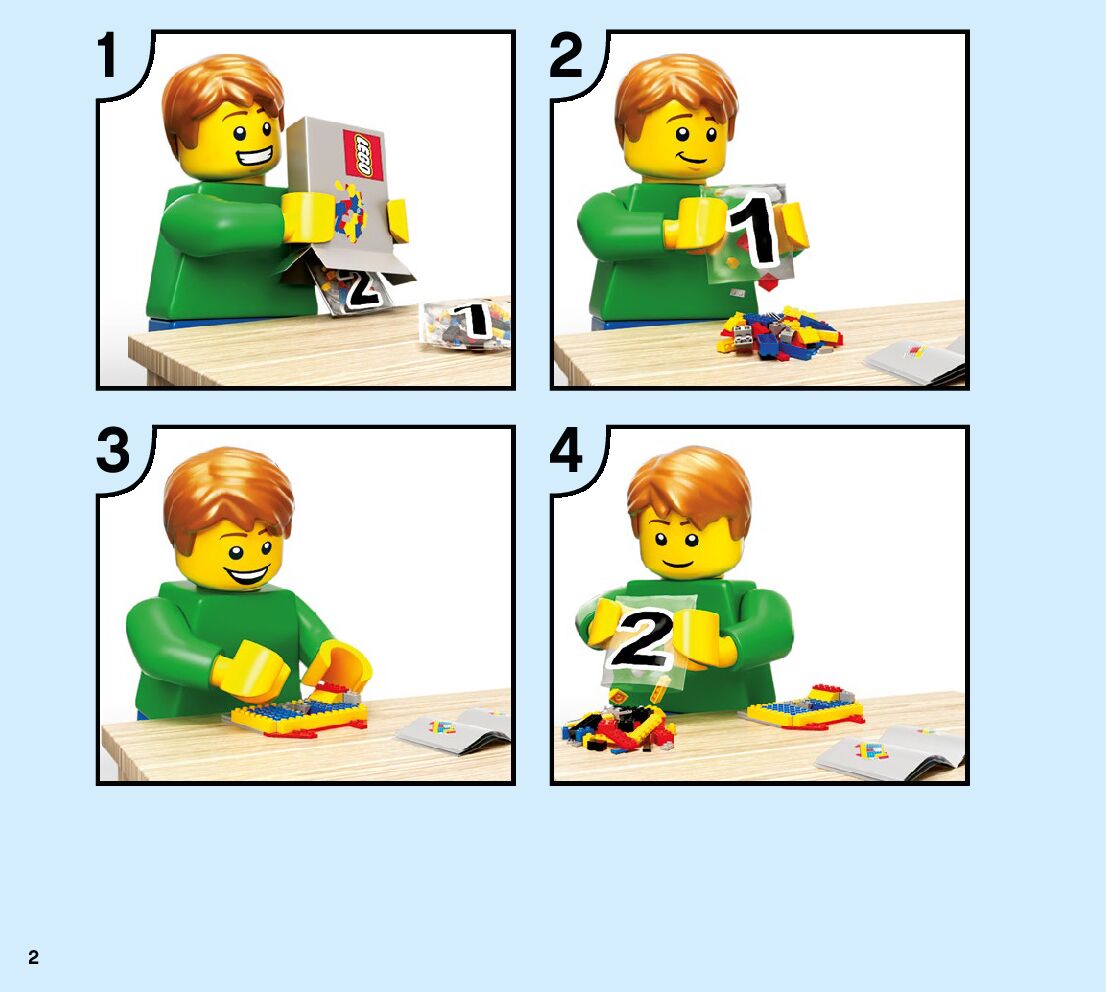 1

LEGO

2

1

2

1

3

4

2

2