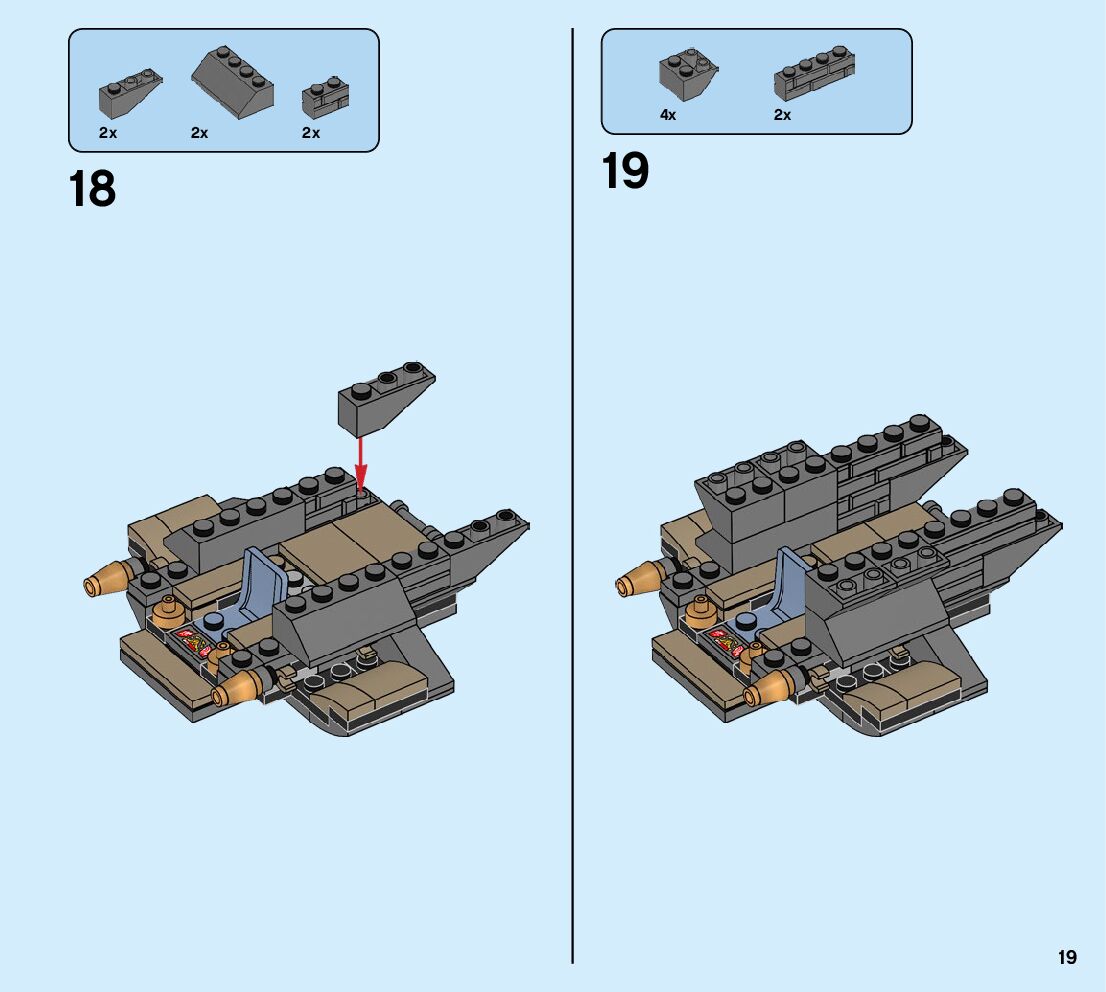 2x 2x 2x

18

4x 2x

19

19