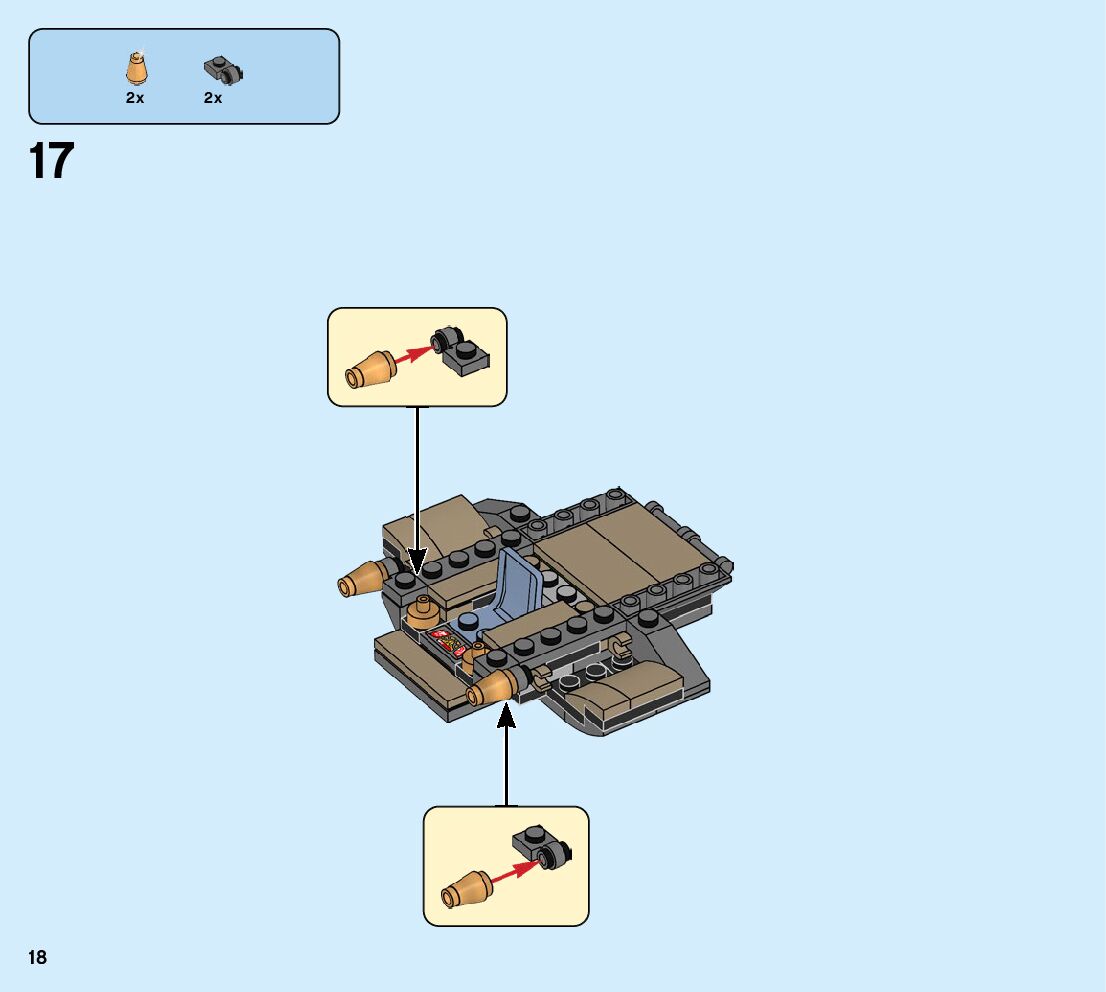 2x 2x

17

18