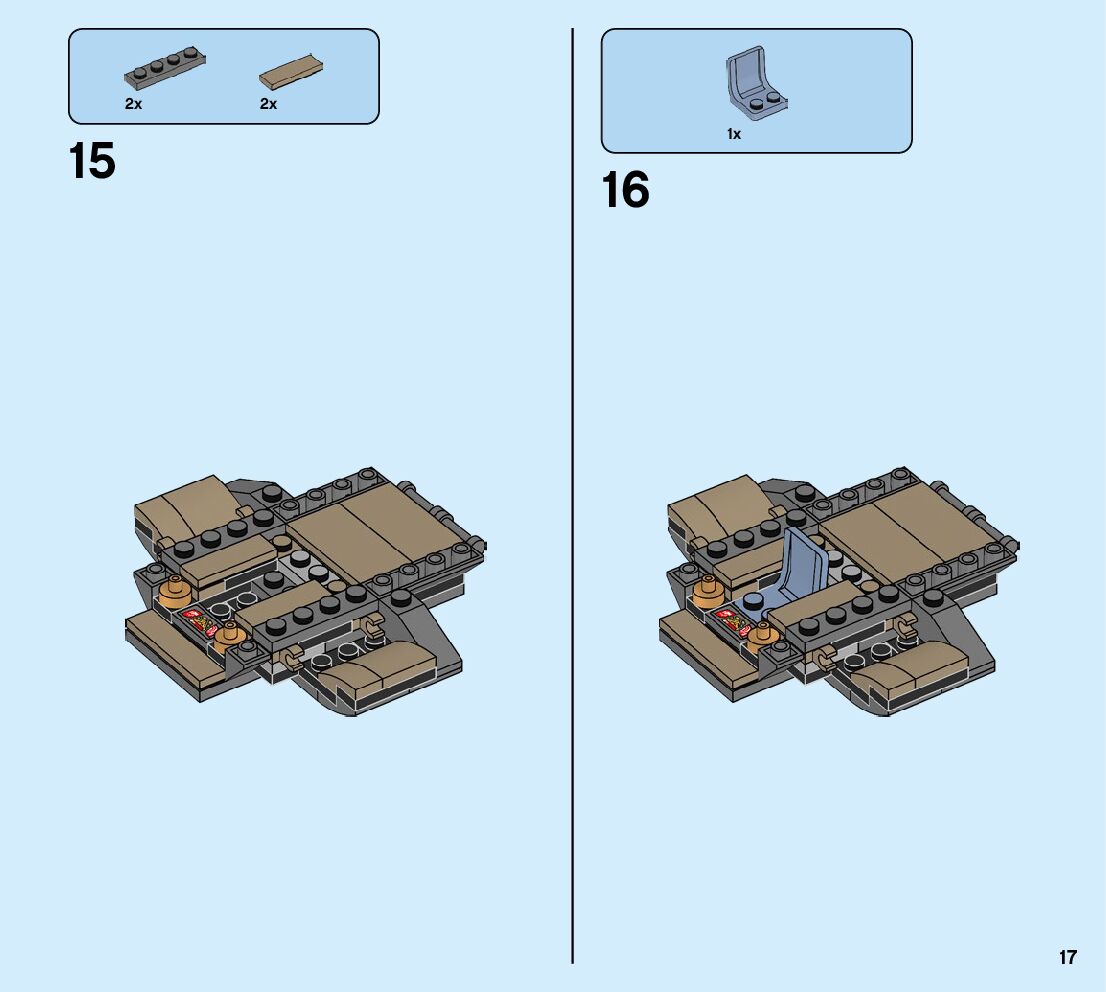 2x 2x

15

1x

16

17