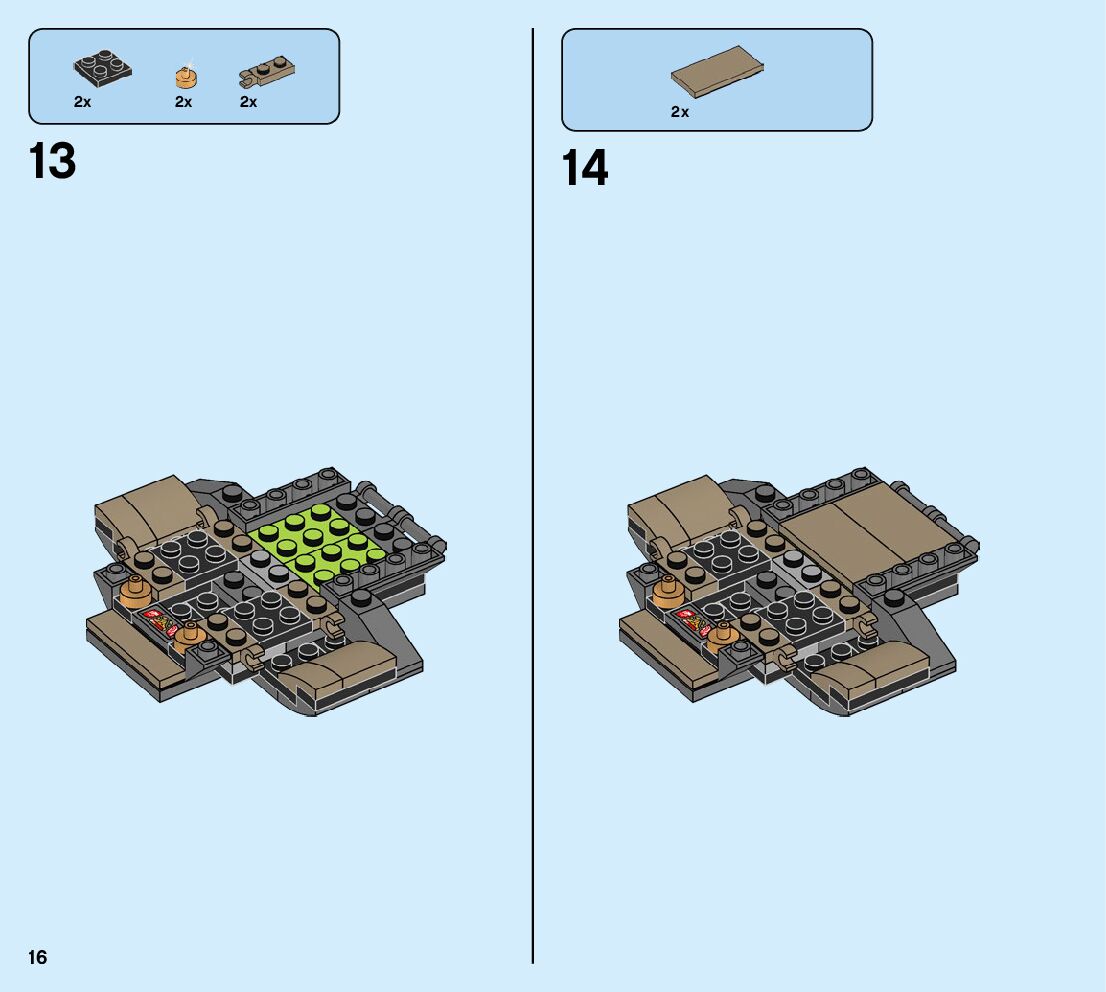 2x 2x 2x

13

2x

14

16