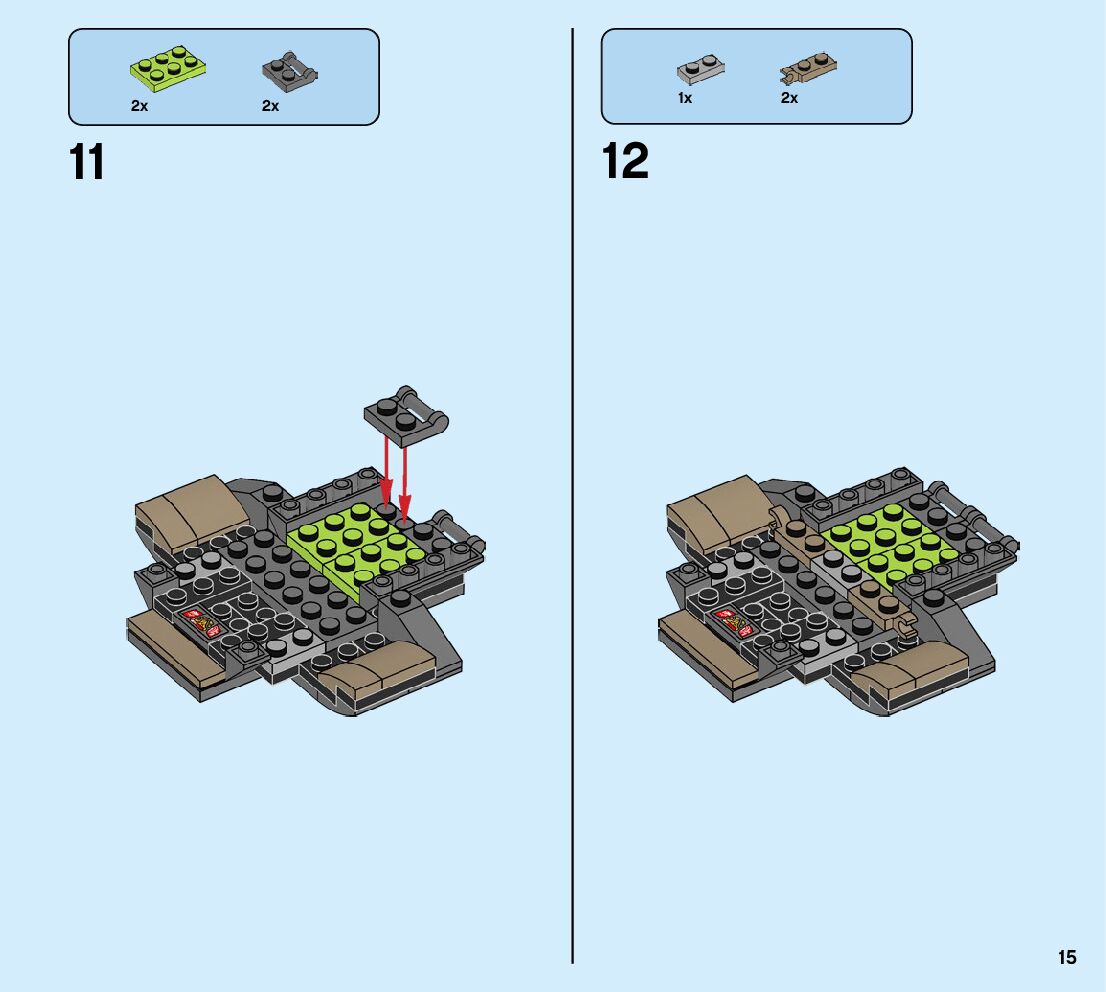 2x 2x

11

1x 2x

12

15