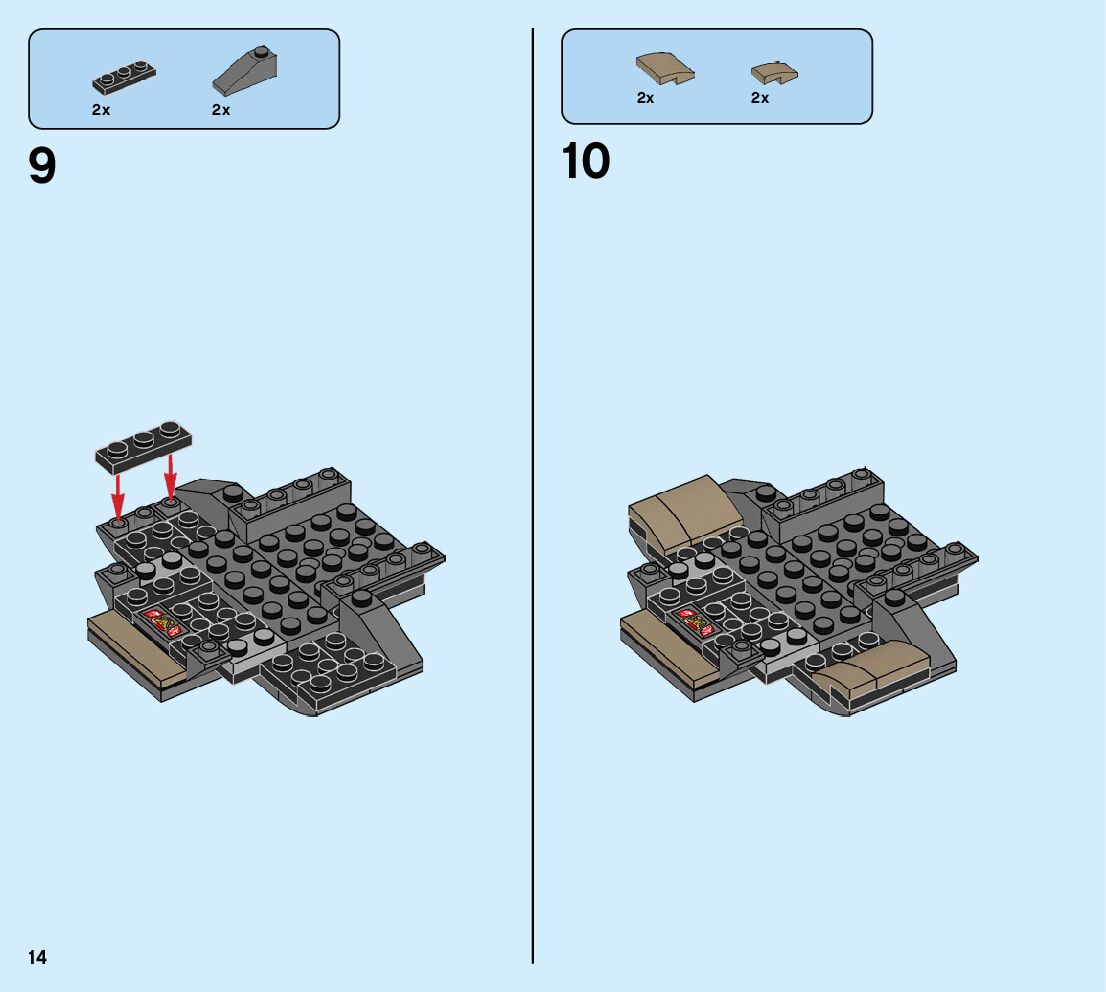 2x 2x

9

2x 2x

10

14