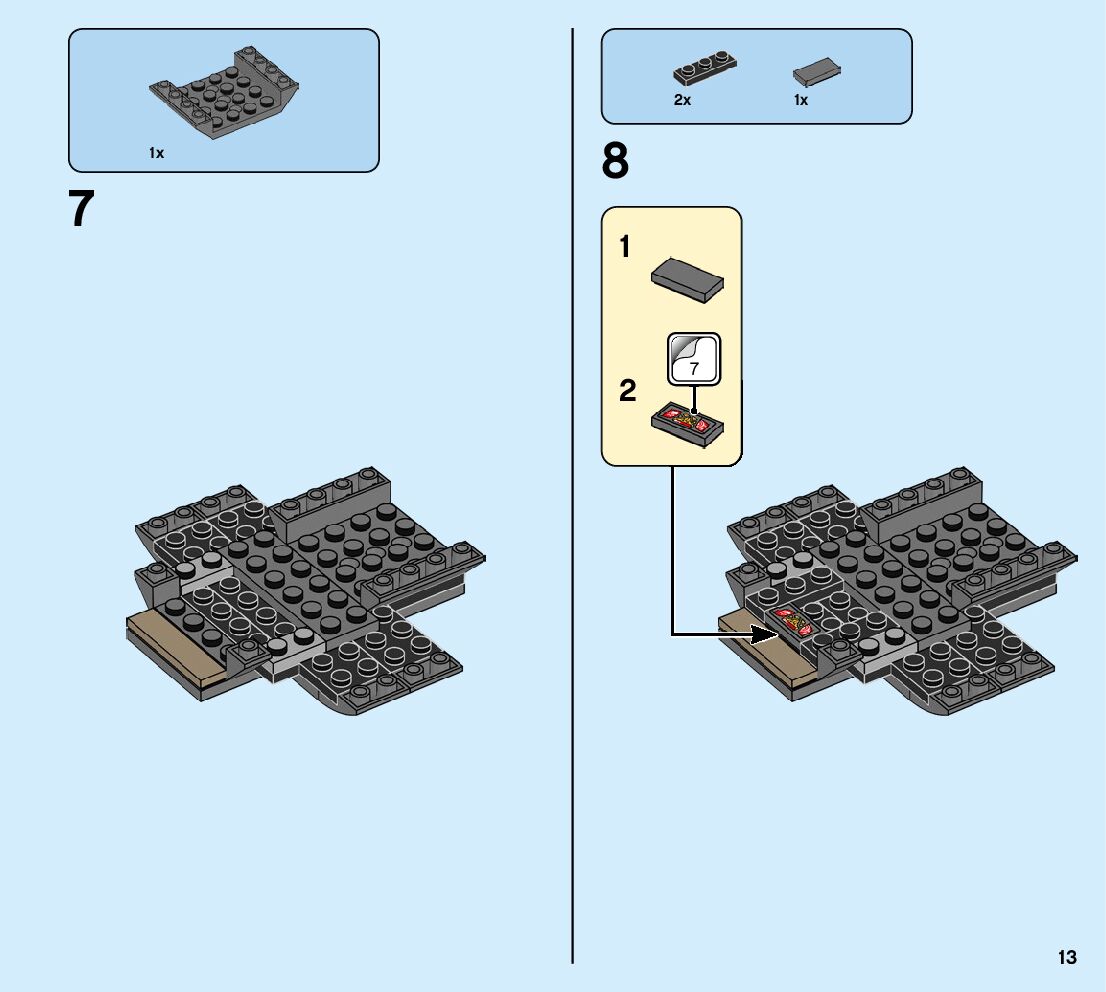 1x

7

2x

1x

8

1

7

2

13