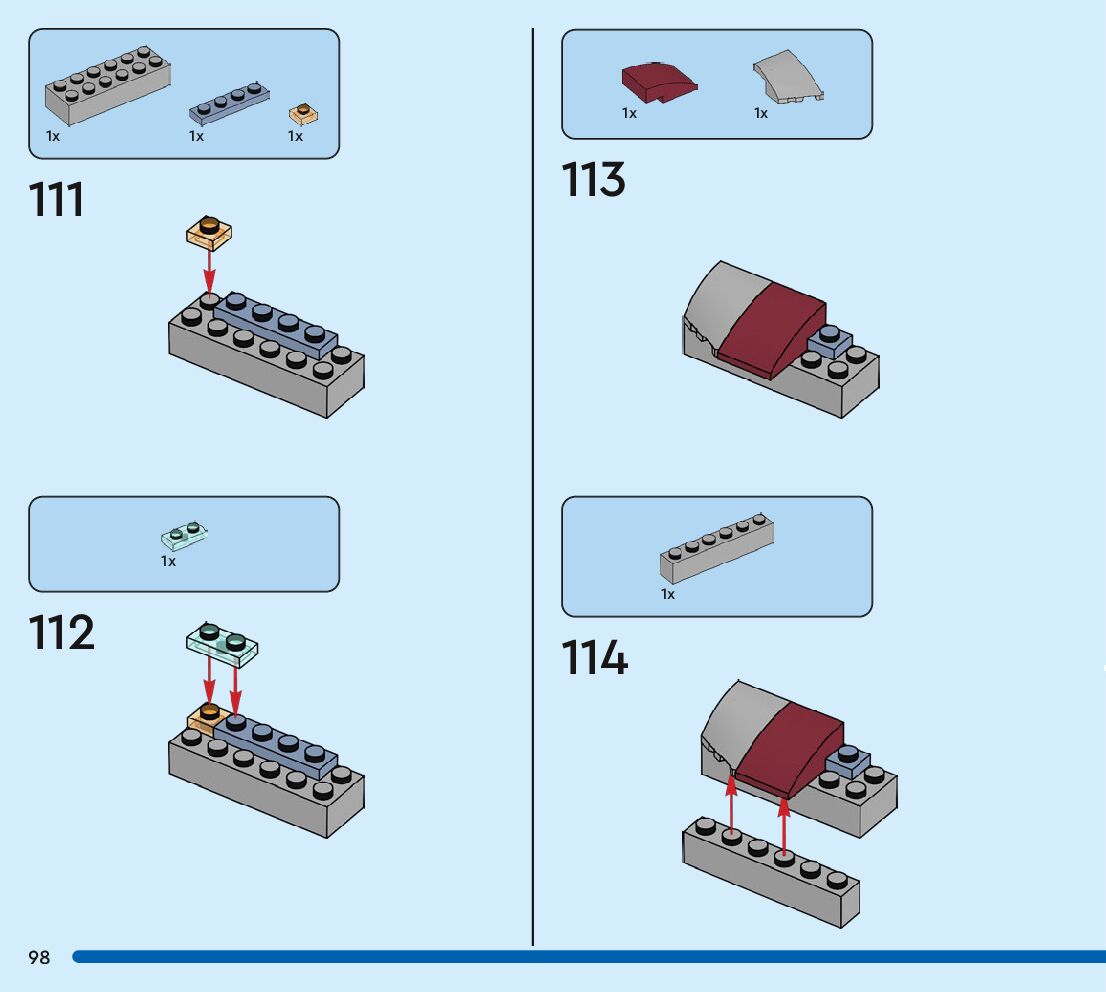 1x 1x 1x

111

1x

112

1x 1x

113

1x

114

98