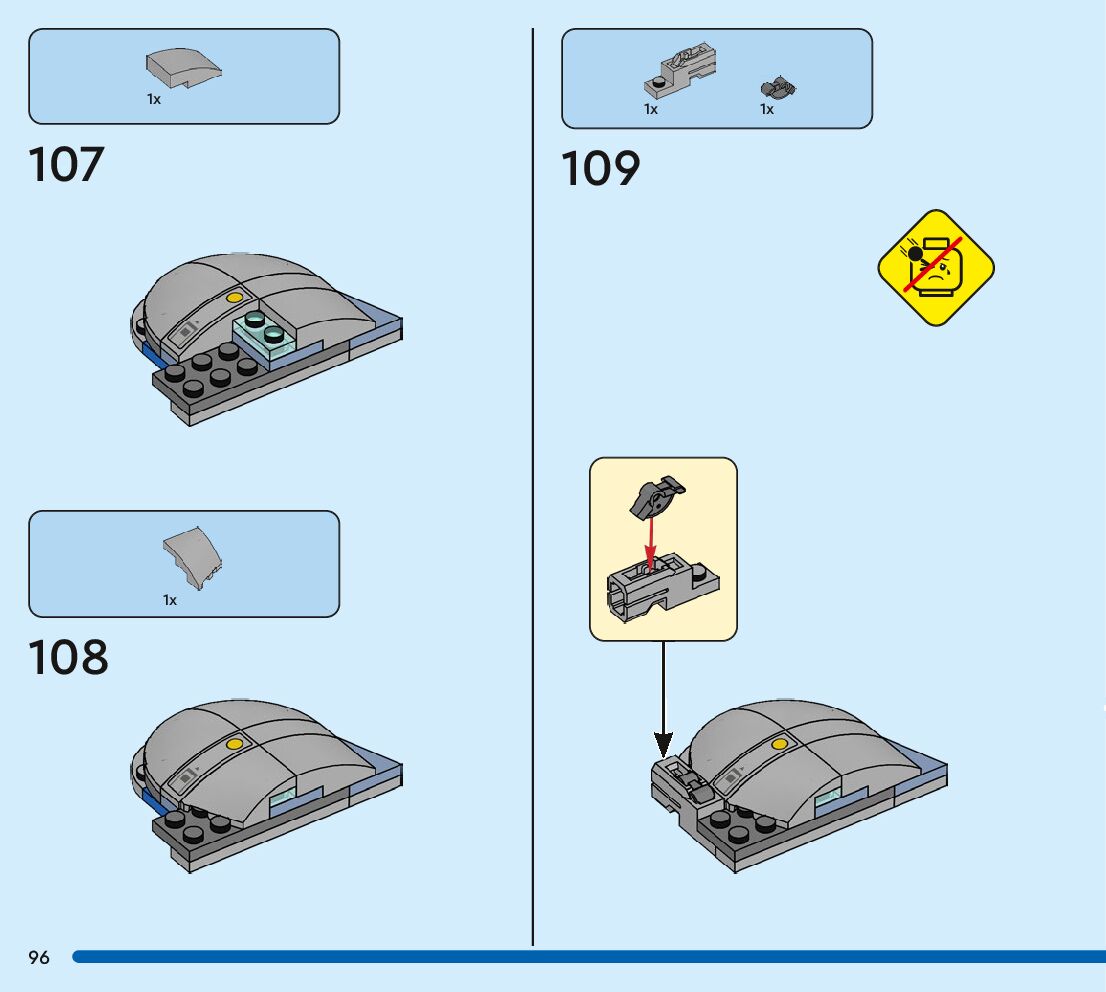 1x

107

1x

108

1x 1x

109

96