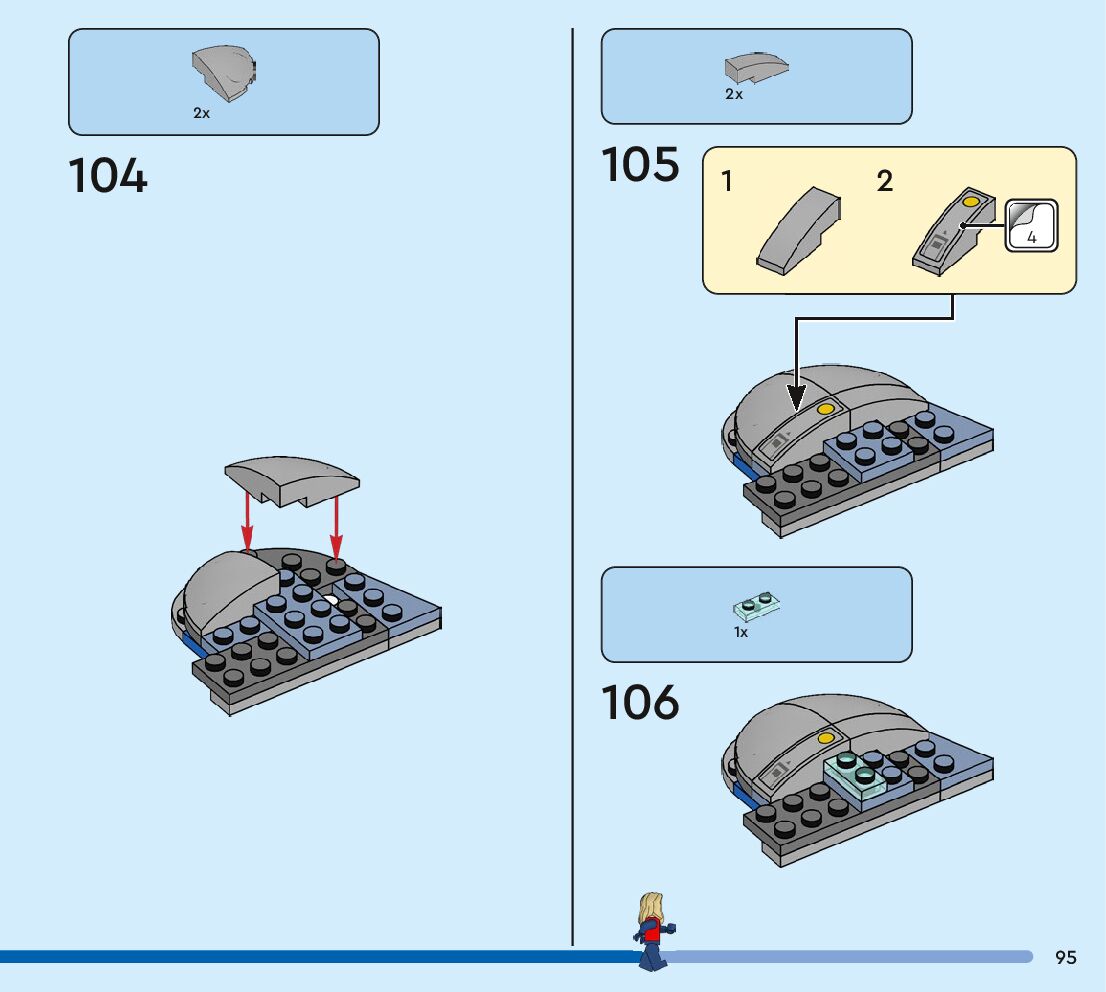 2x

104

2x

105

1

2

4

1x

106

95