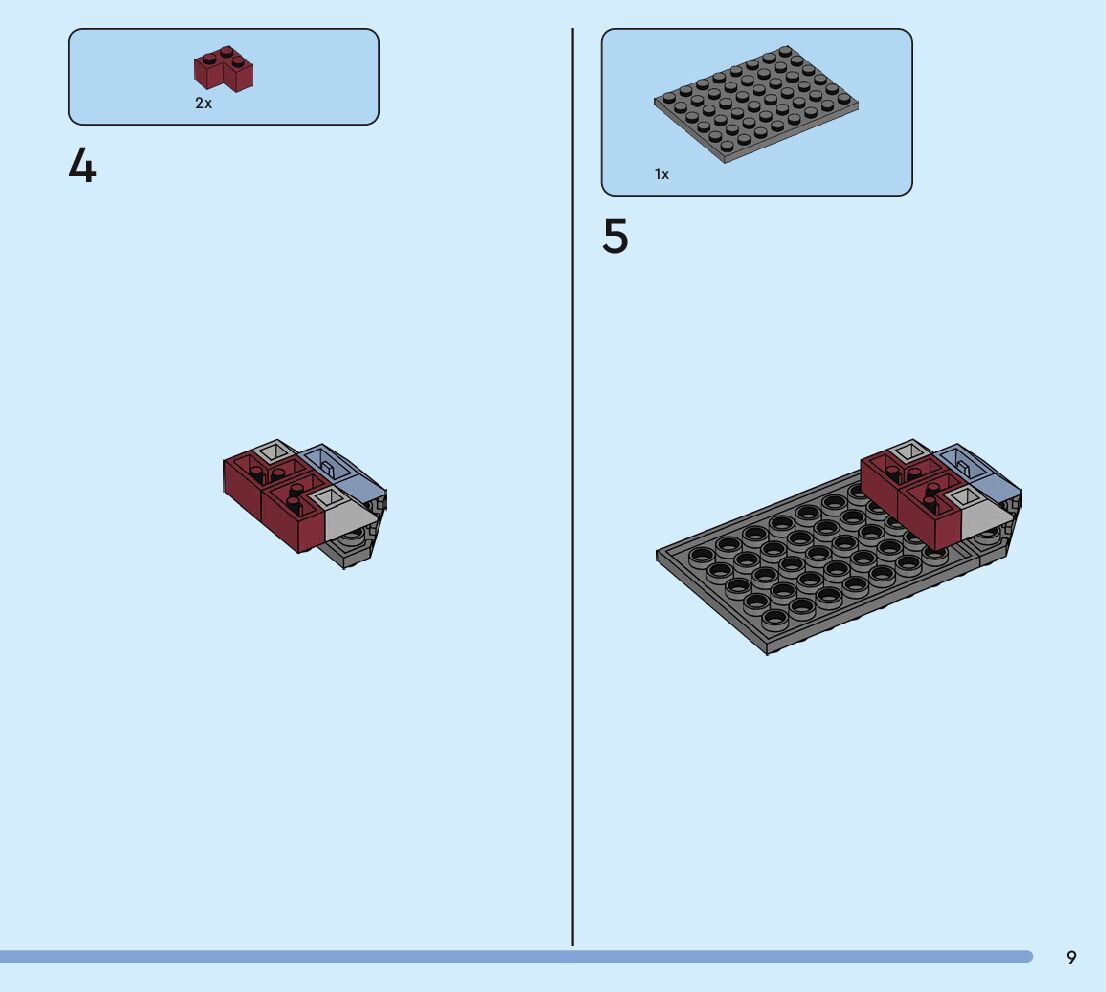 2x

4

1x

5

9