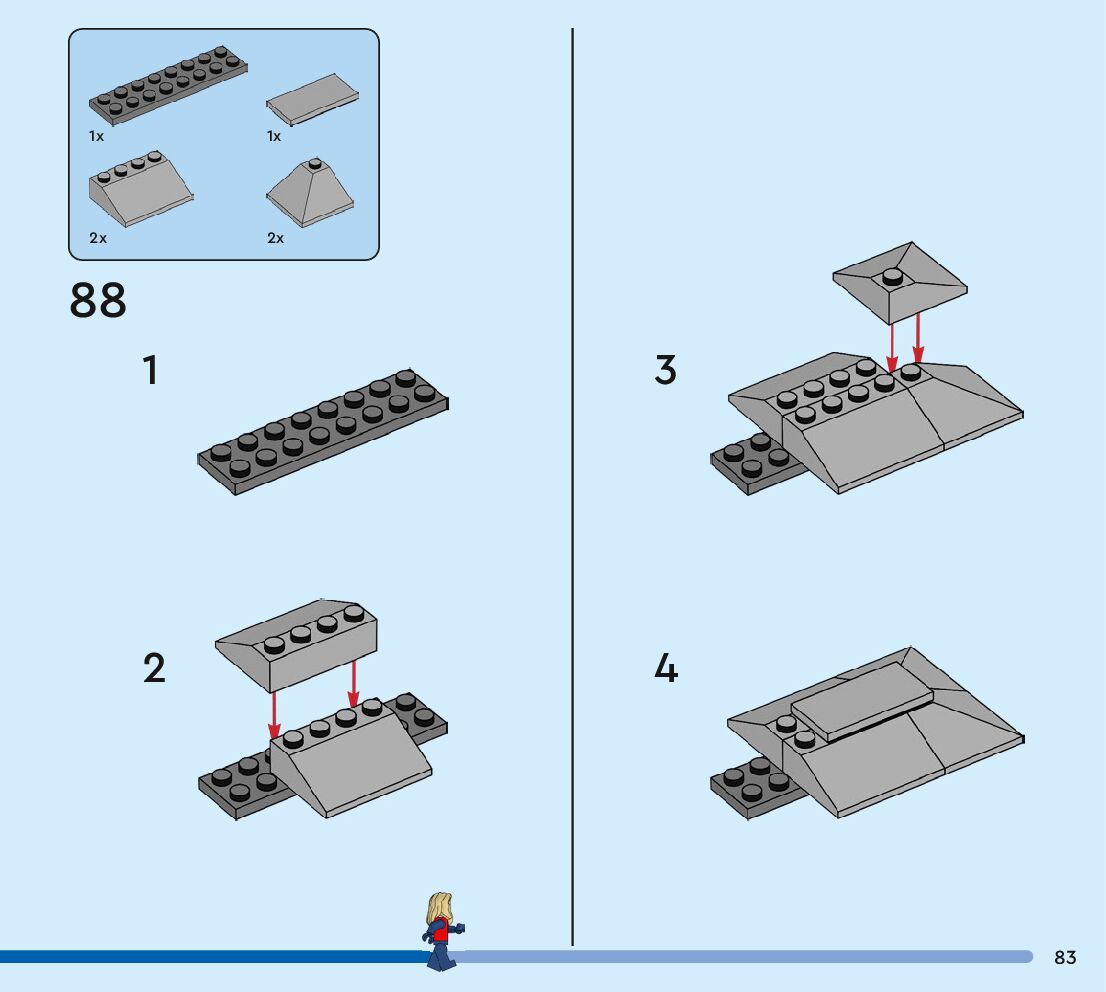 1x
1x
2x
2x
88
1
2
3
4
83