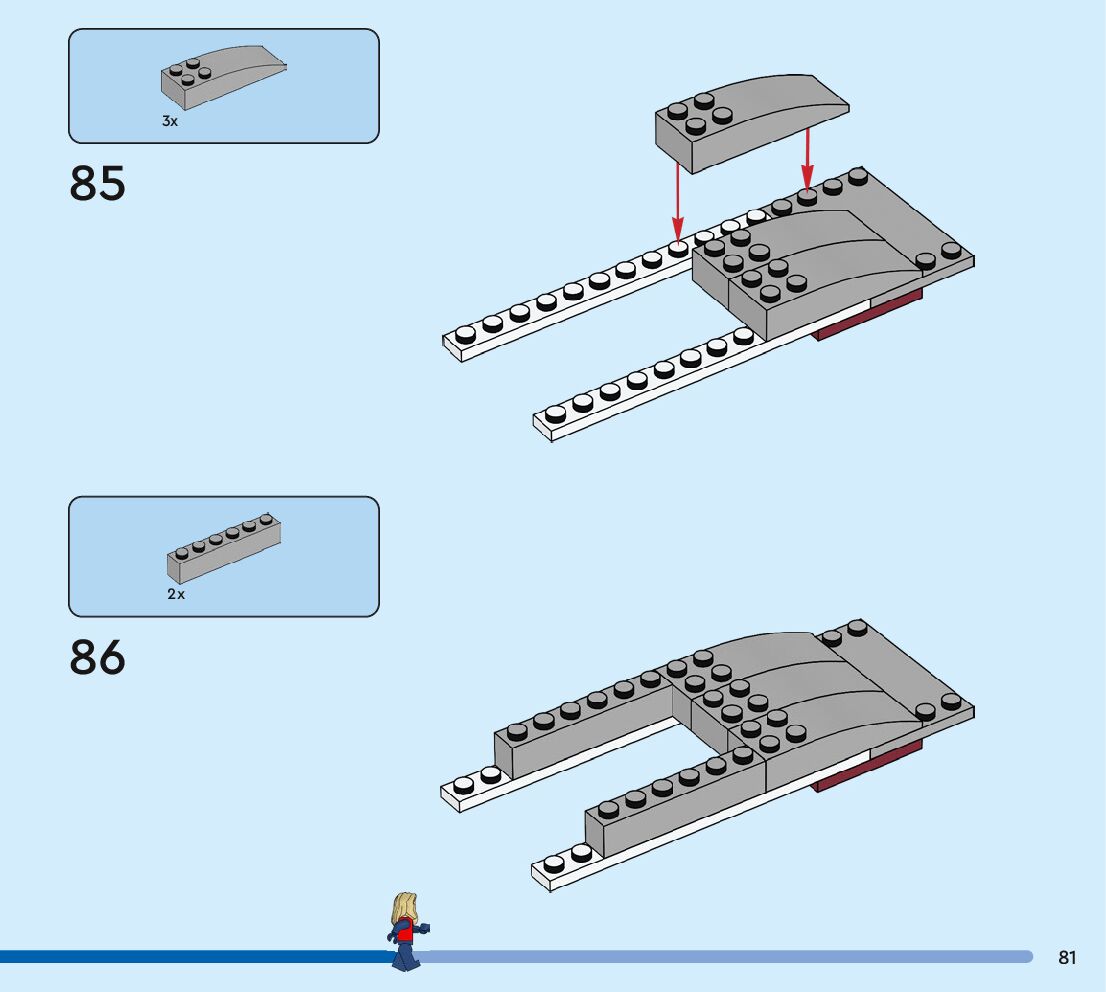 3x

85

2x

86

81