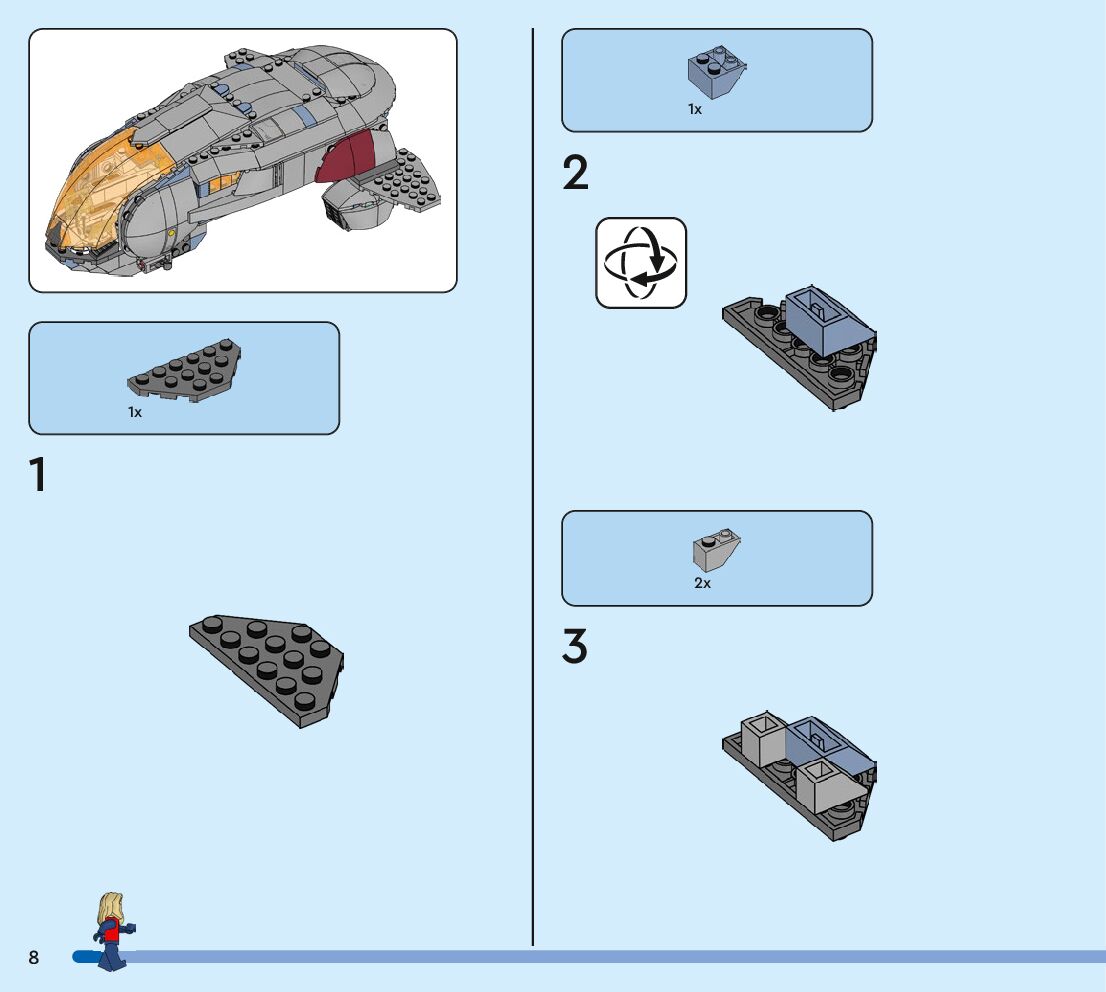 1x

1

1x

2

2x

3

8