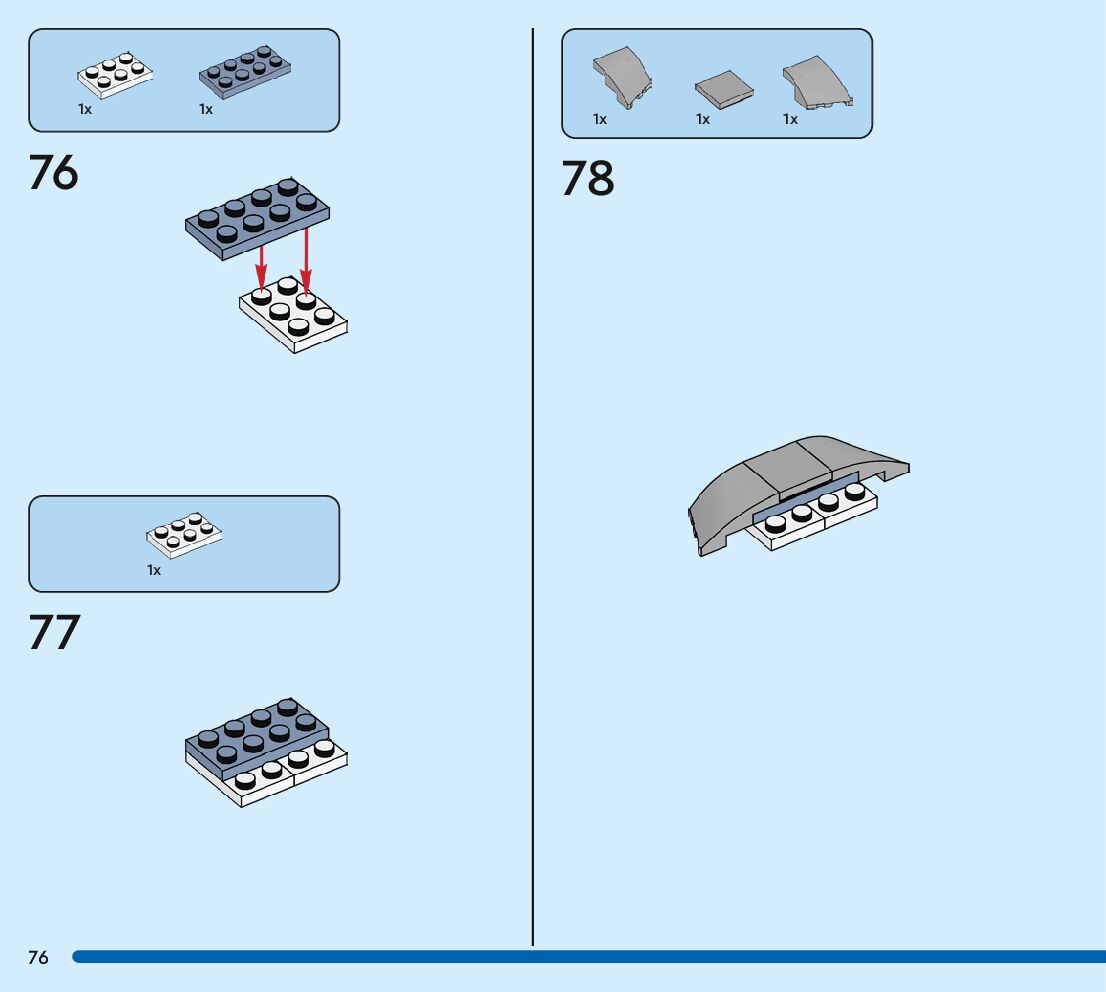 1x 1x

76

1x

77

1x 1x 1x

78

76