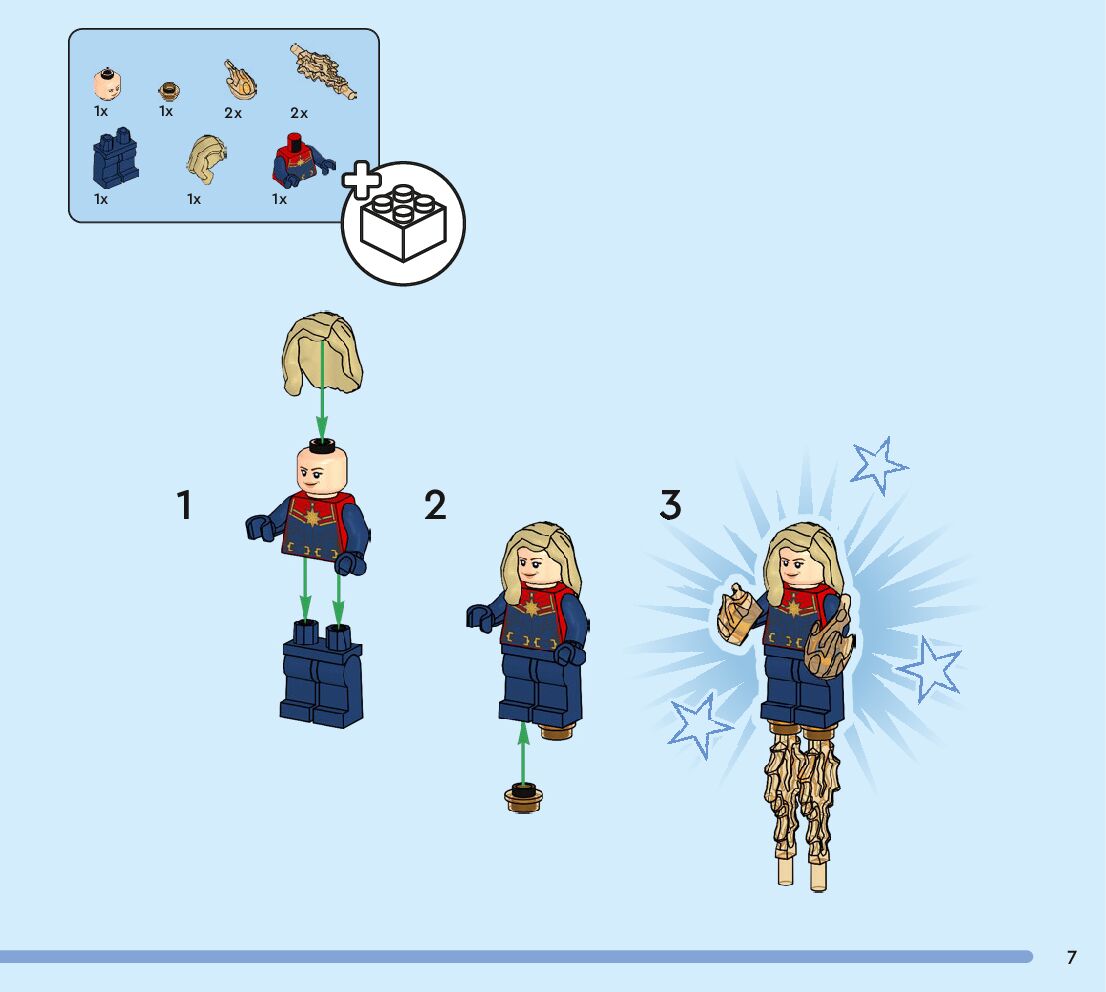 1x 1x 2x 2x

1x 1x 1x

1

2

3

7