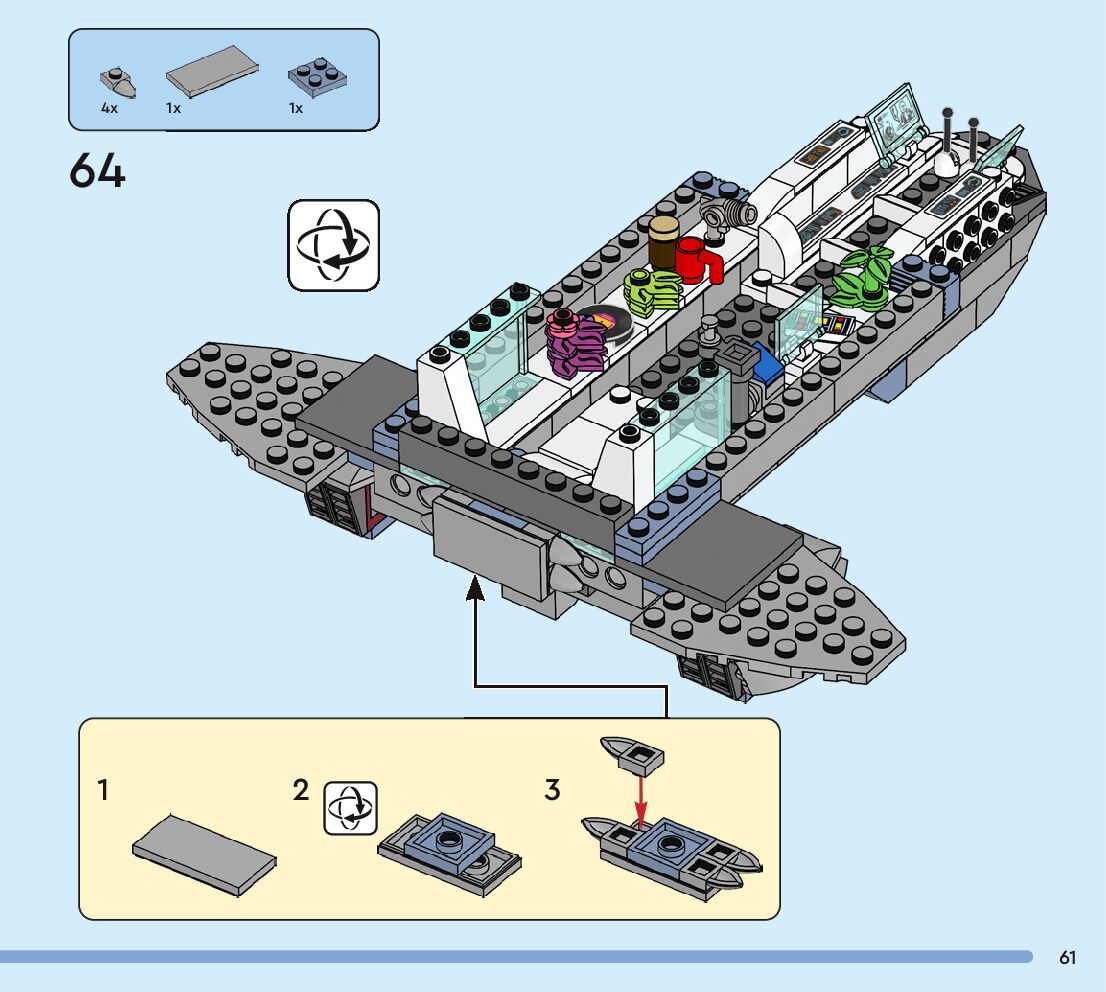 4x 1x 1x

64

1

2

3

61