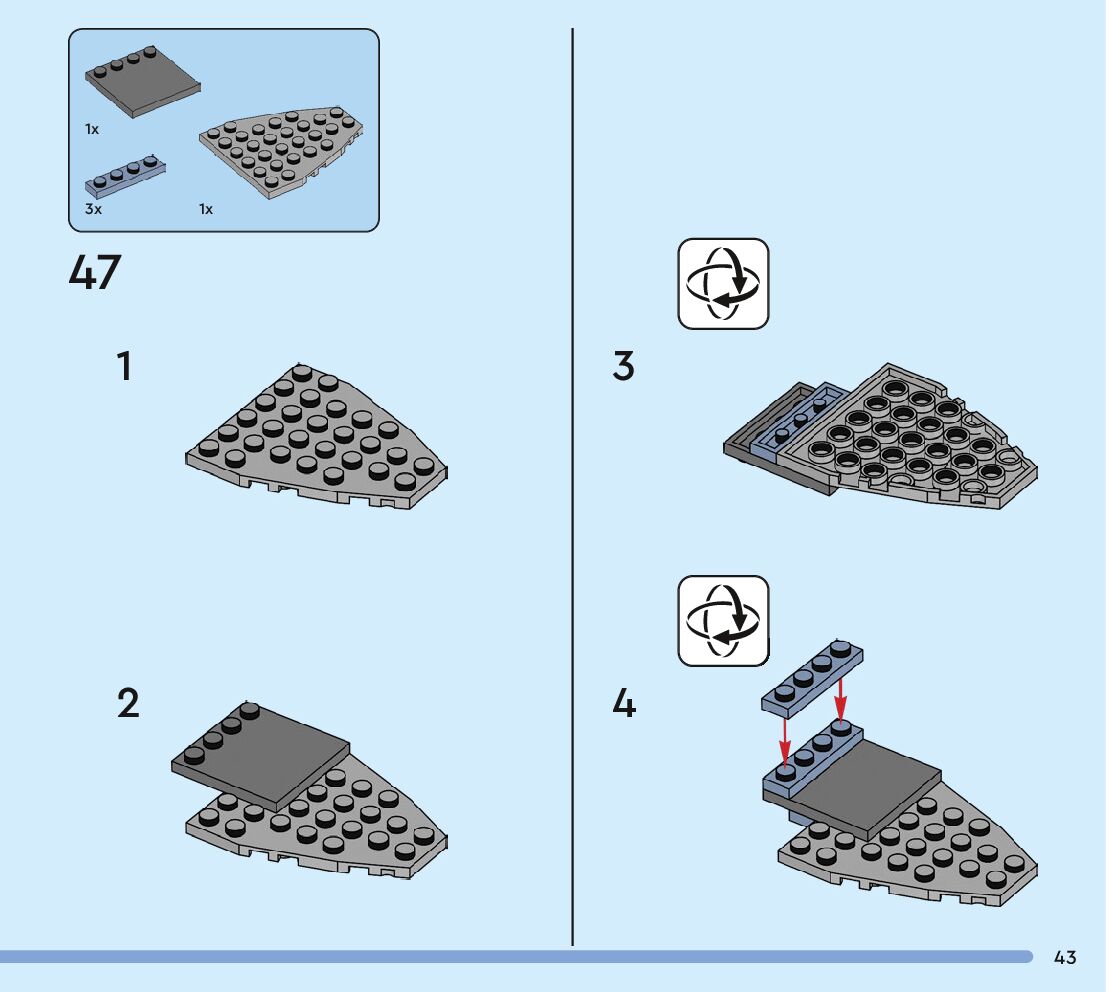 1x

3x

1x

47

1

2

3

4

43