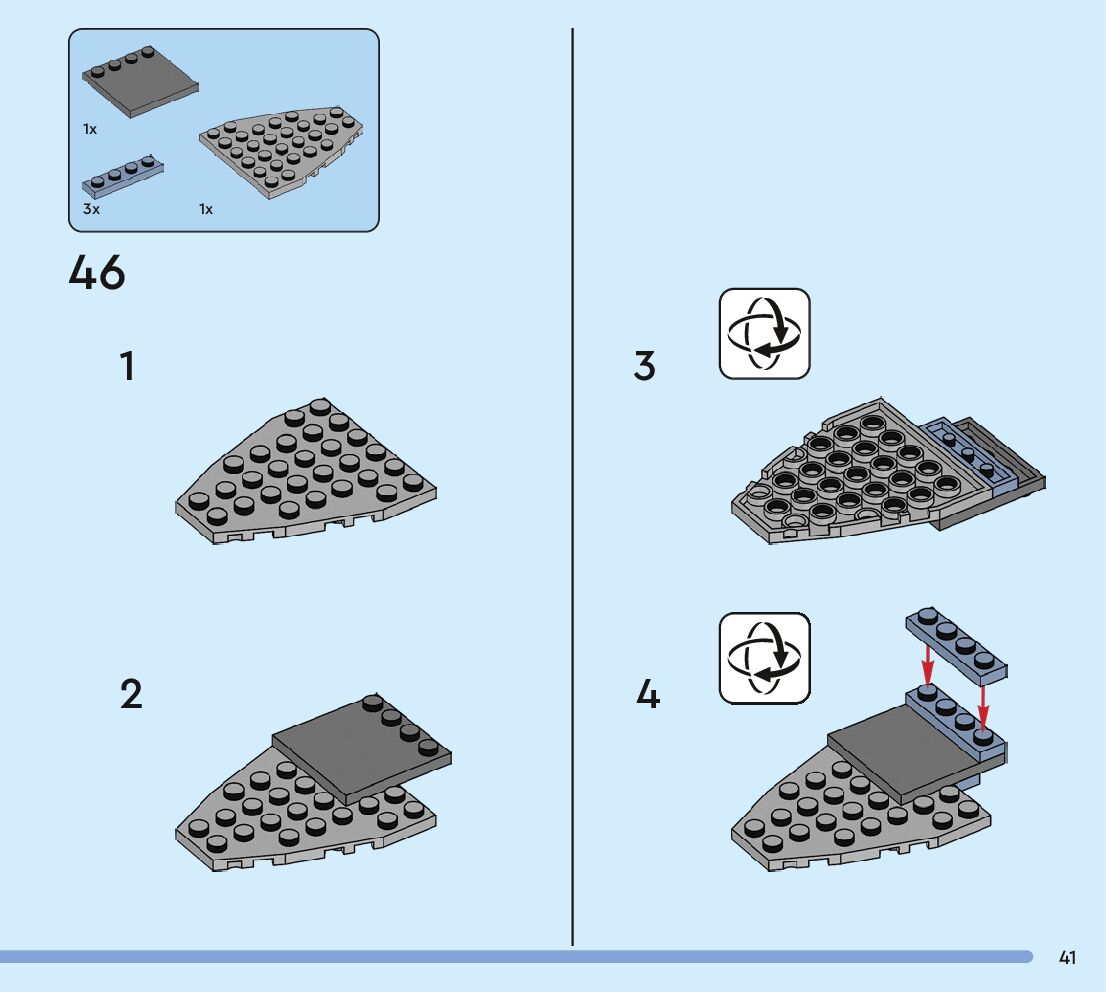 1x

3x

1x

46

1

2

3

4

41