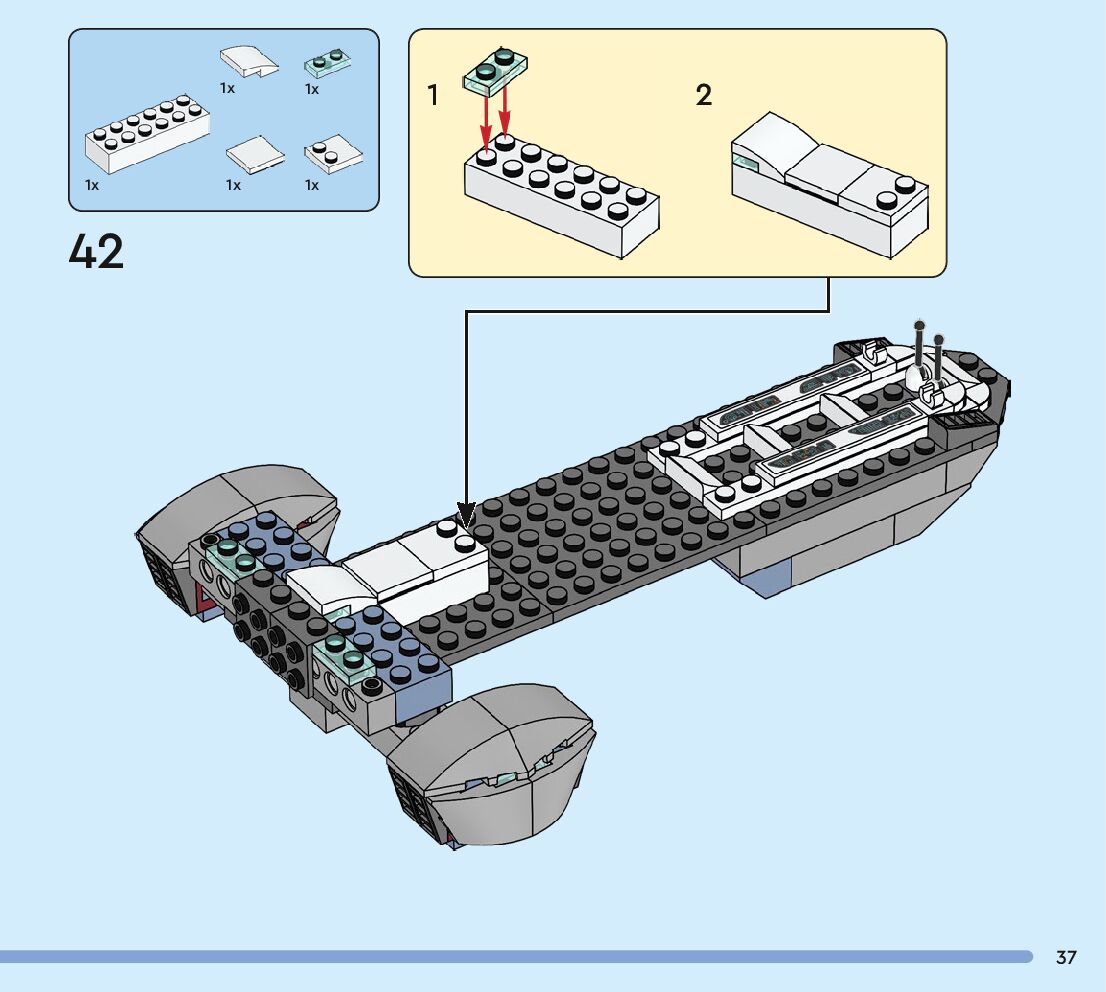 1x
1x
1x
1x
1x

42

1

2

37