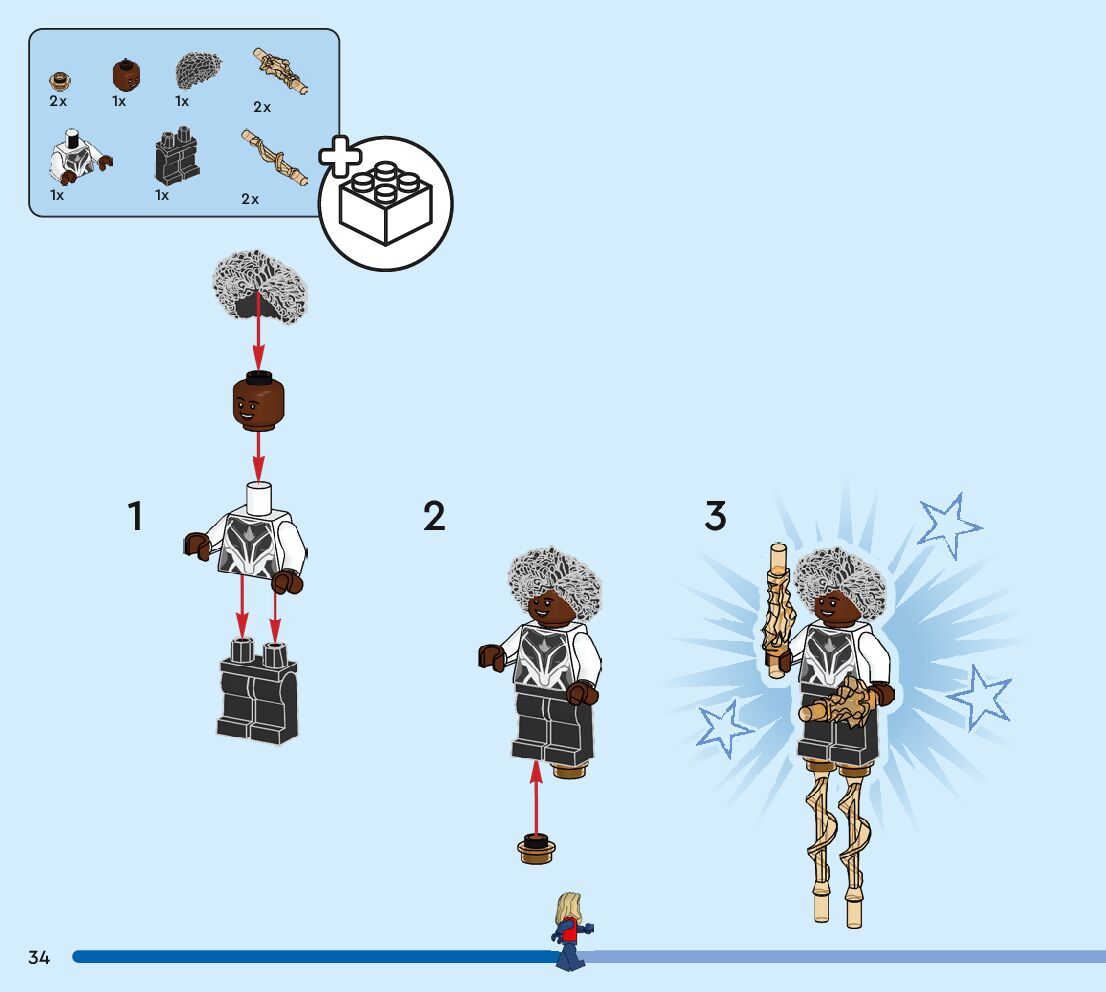 2x 1x 1x 2x

1x 1x 2x

1

2

3

34