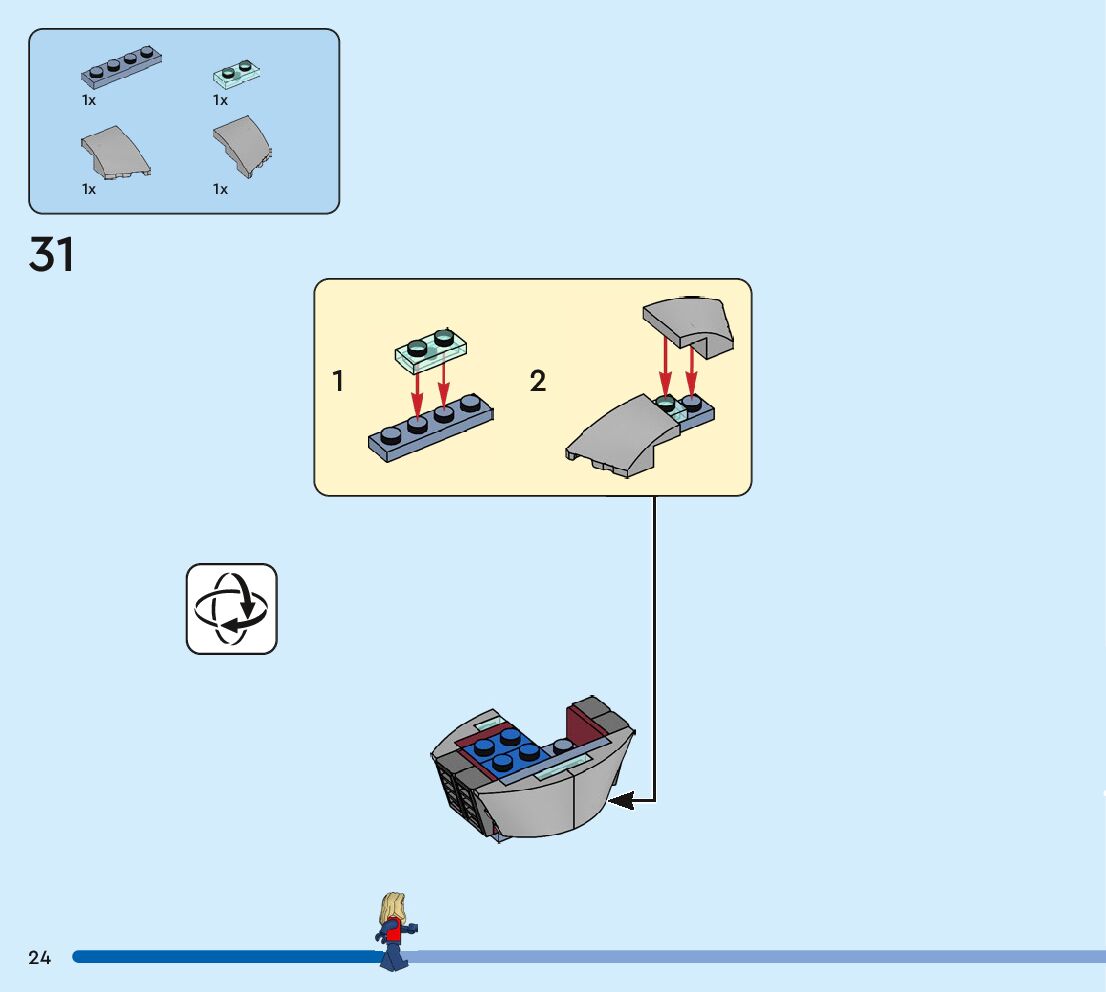 1x
1x
1x
1x

31

1
2

24