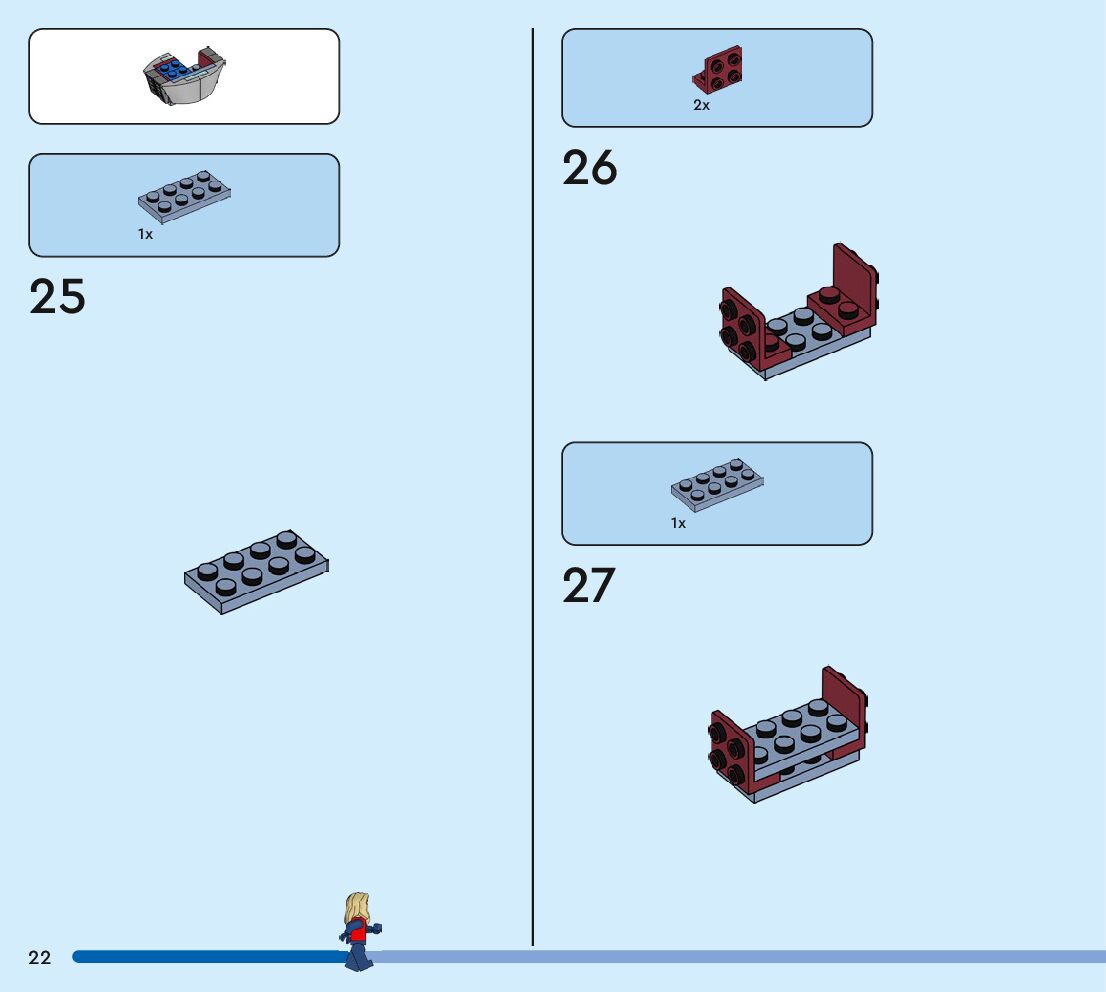 1x

25

2x

26

1x

27

22