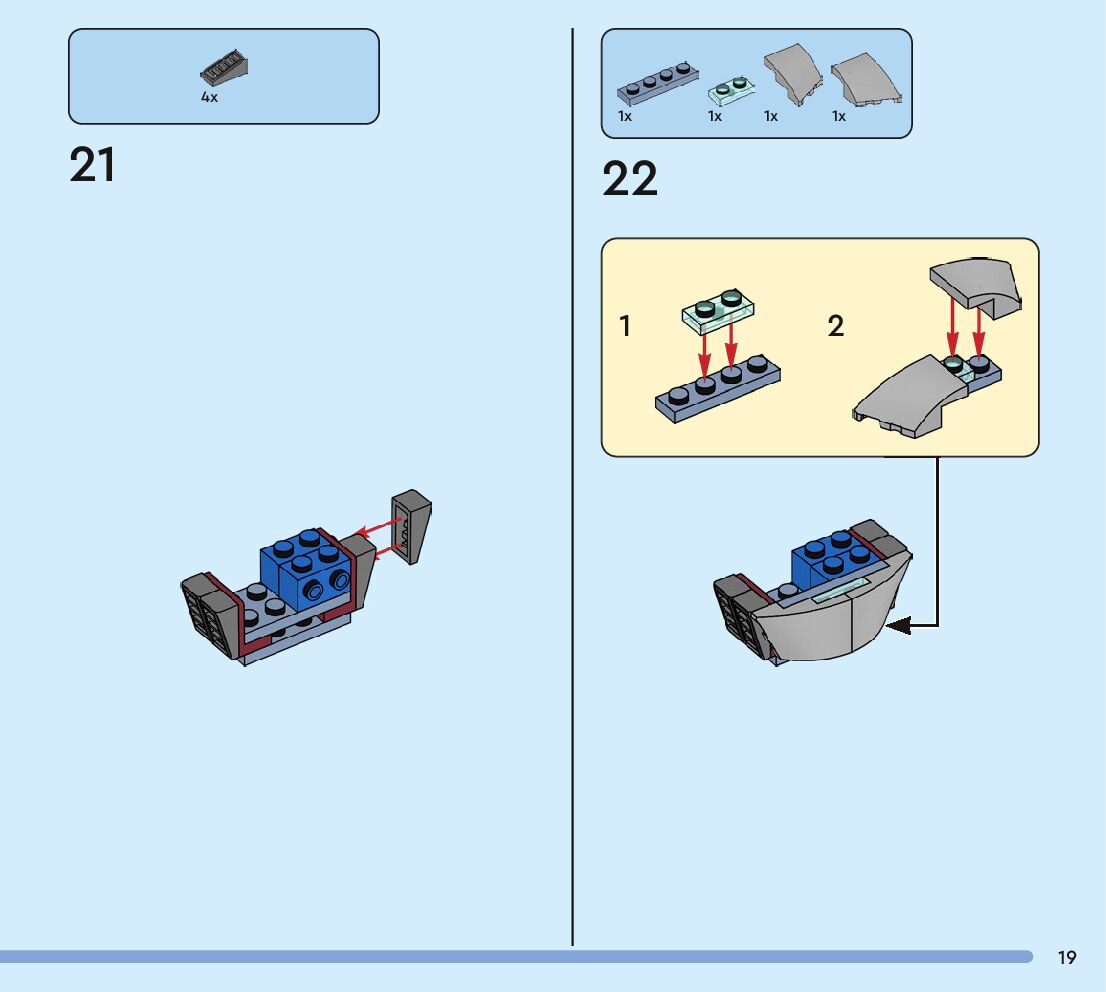 4x

21

1x 1x 1x 1x

22

1

2

19