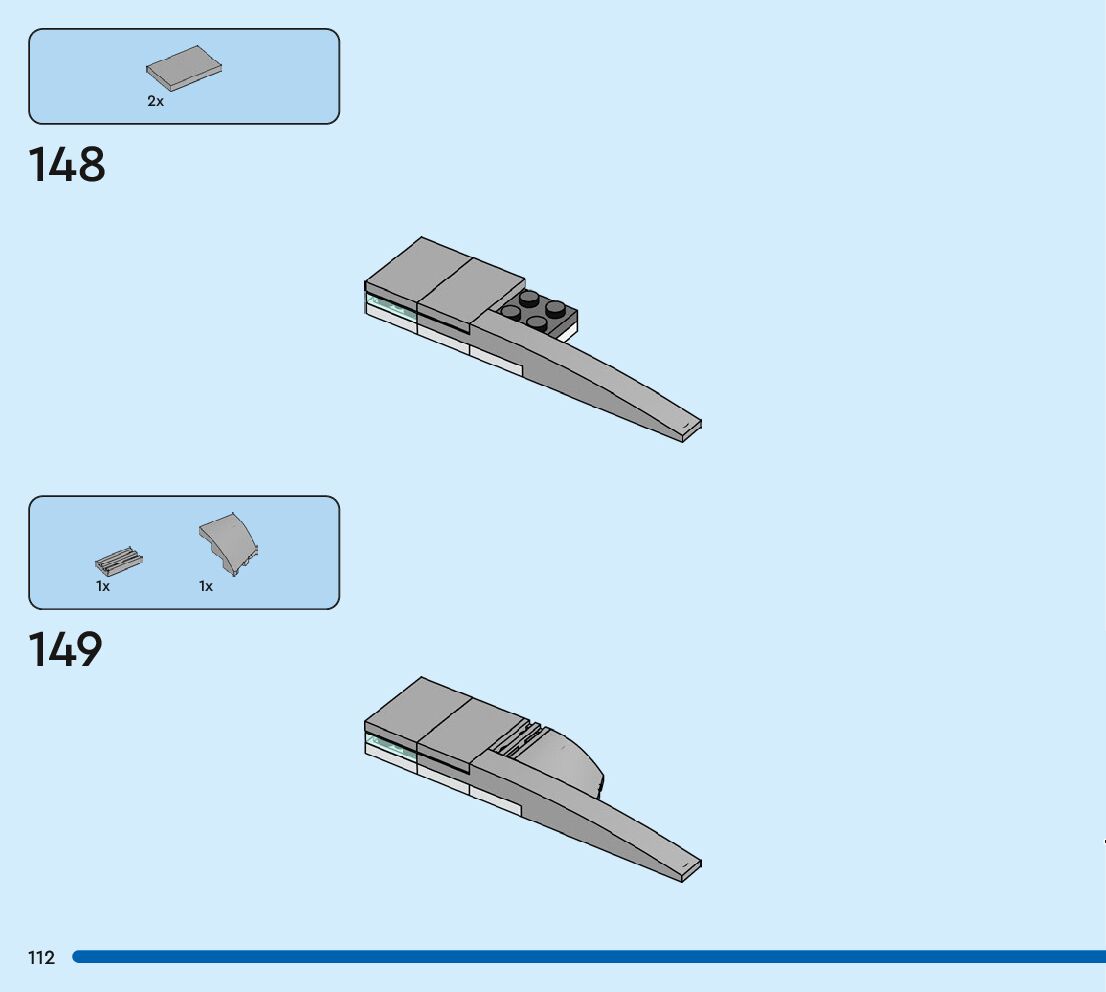 2x

148

1x 1x

149

112