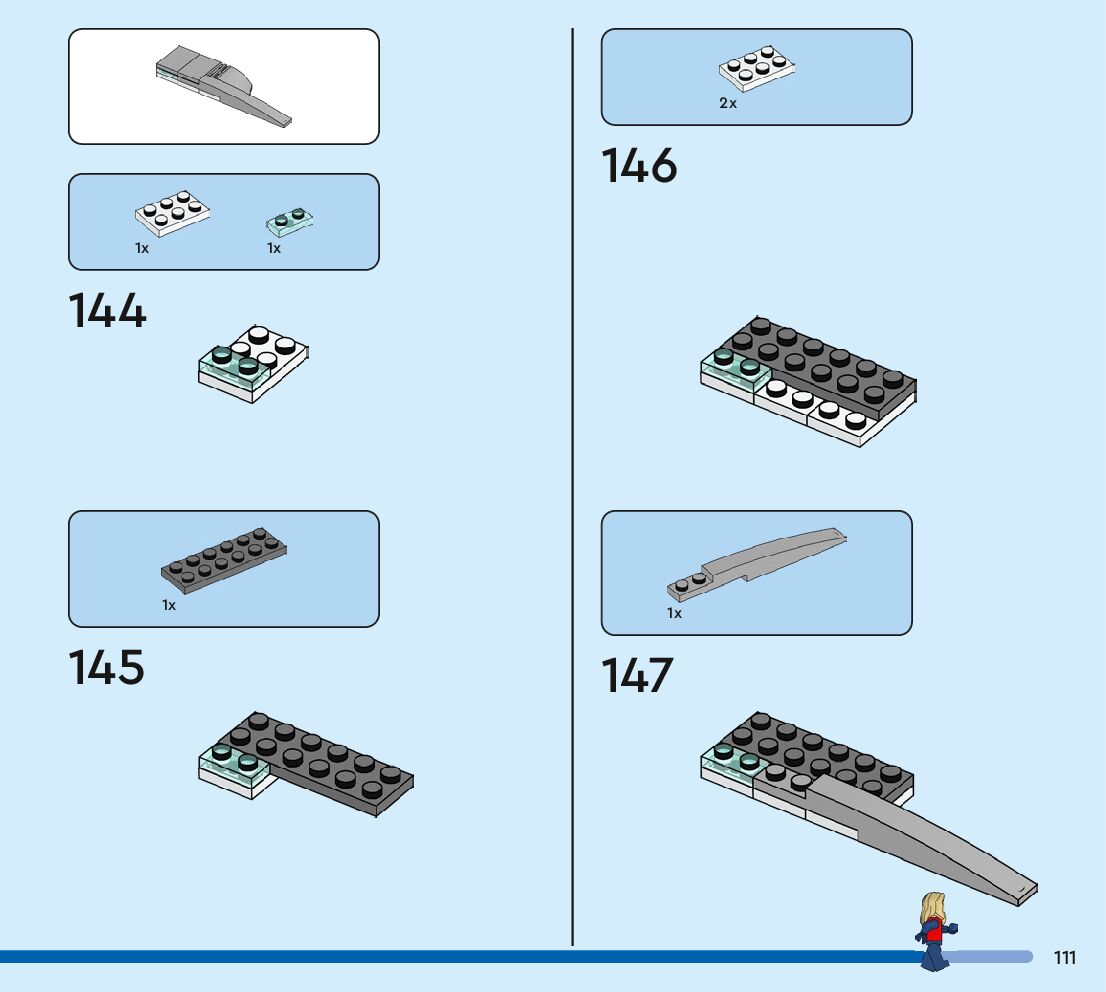 1x
1x

144

1x

145

2x

146

1x

147

111