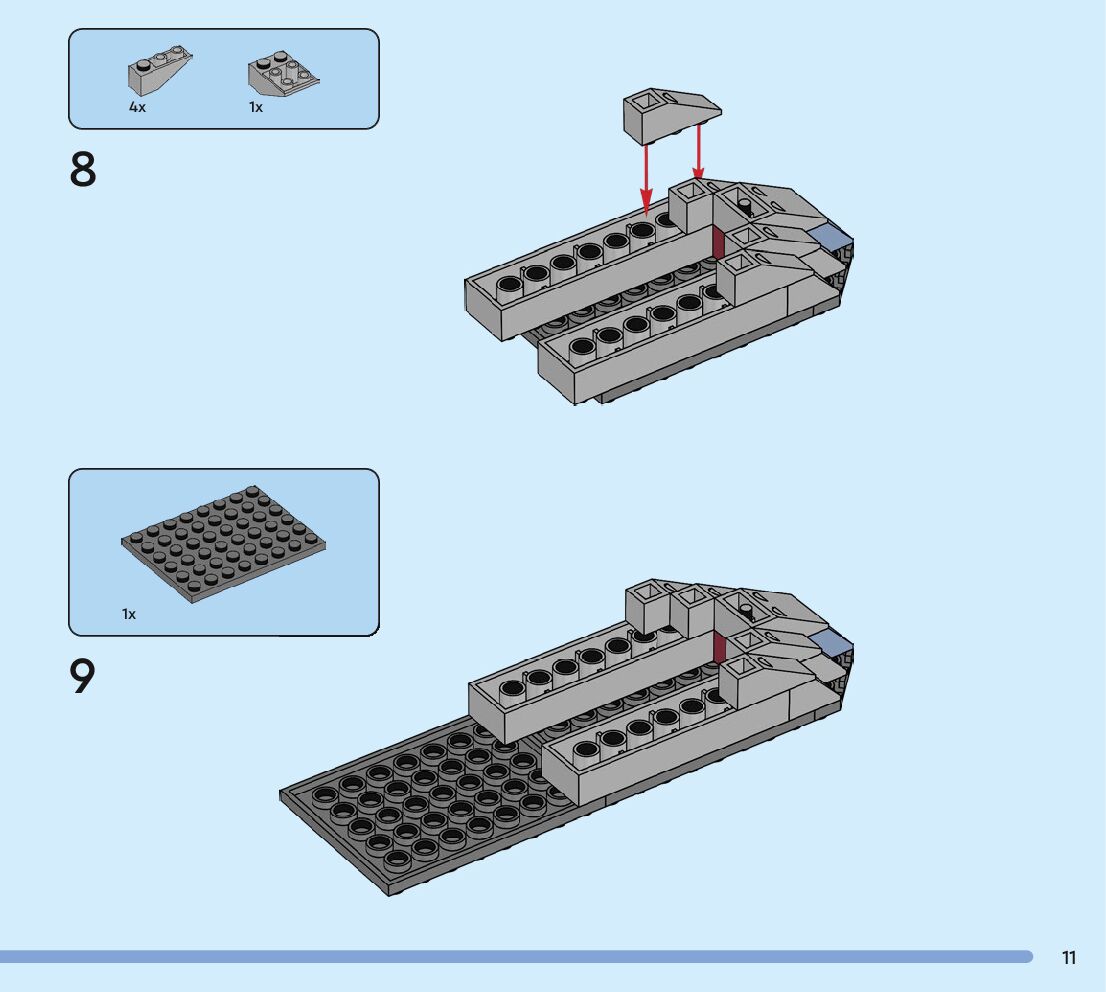 4x
1x

8

1x

9

11