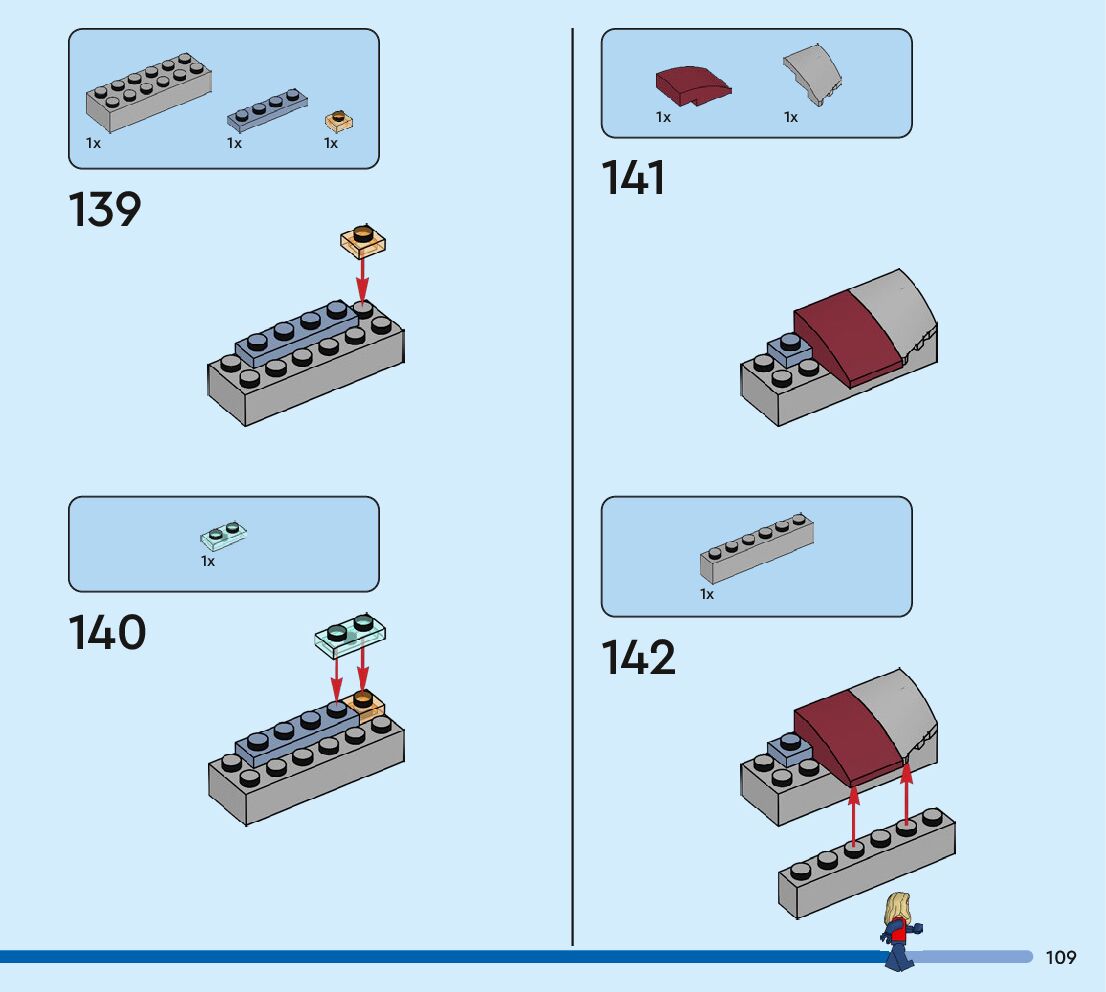 1x
1x
1x

139

1x

140

1x
1x

141

1x

142

109