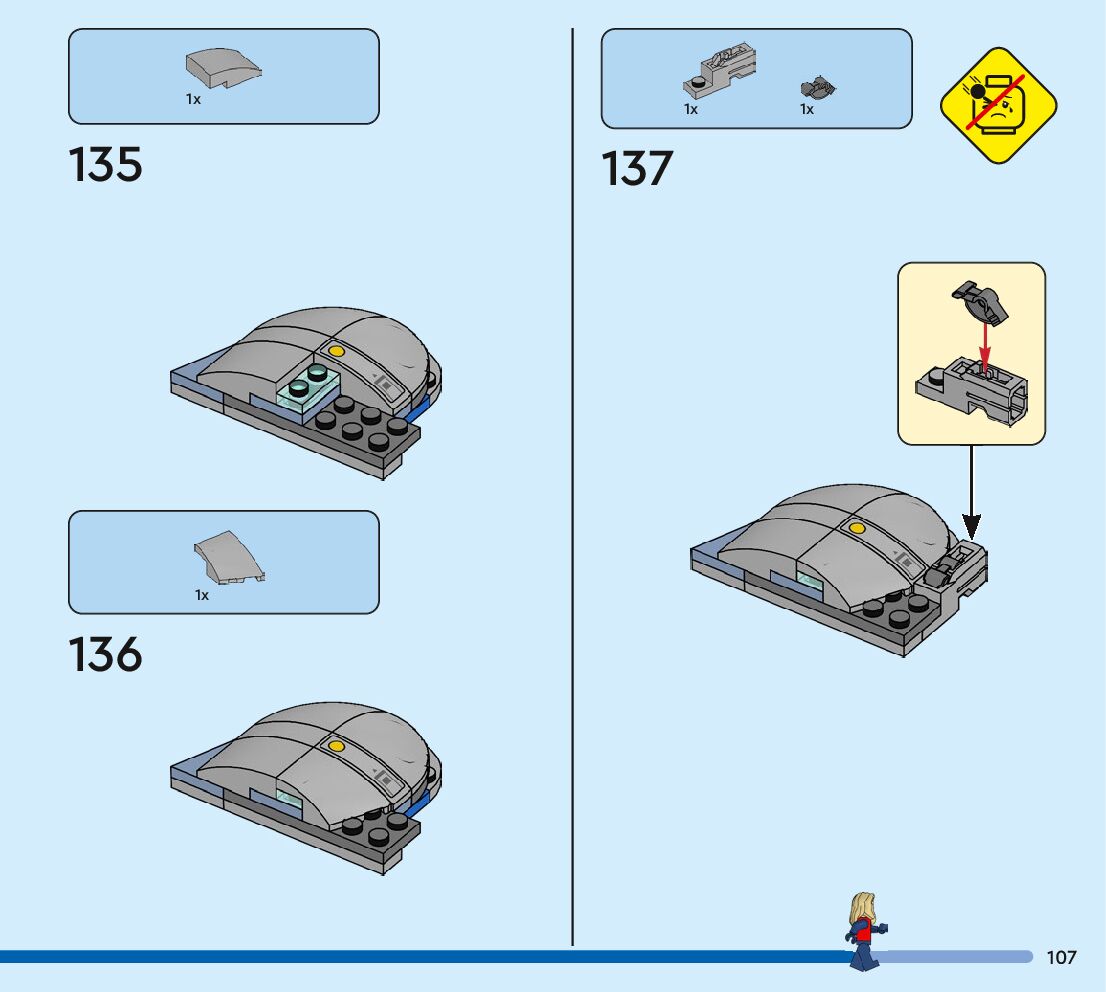 1x

135

1x

136

1x 1x

137

107