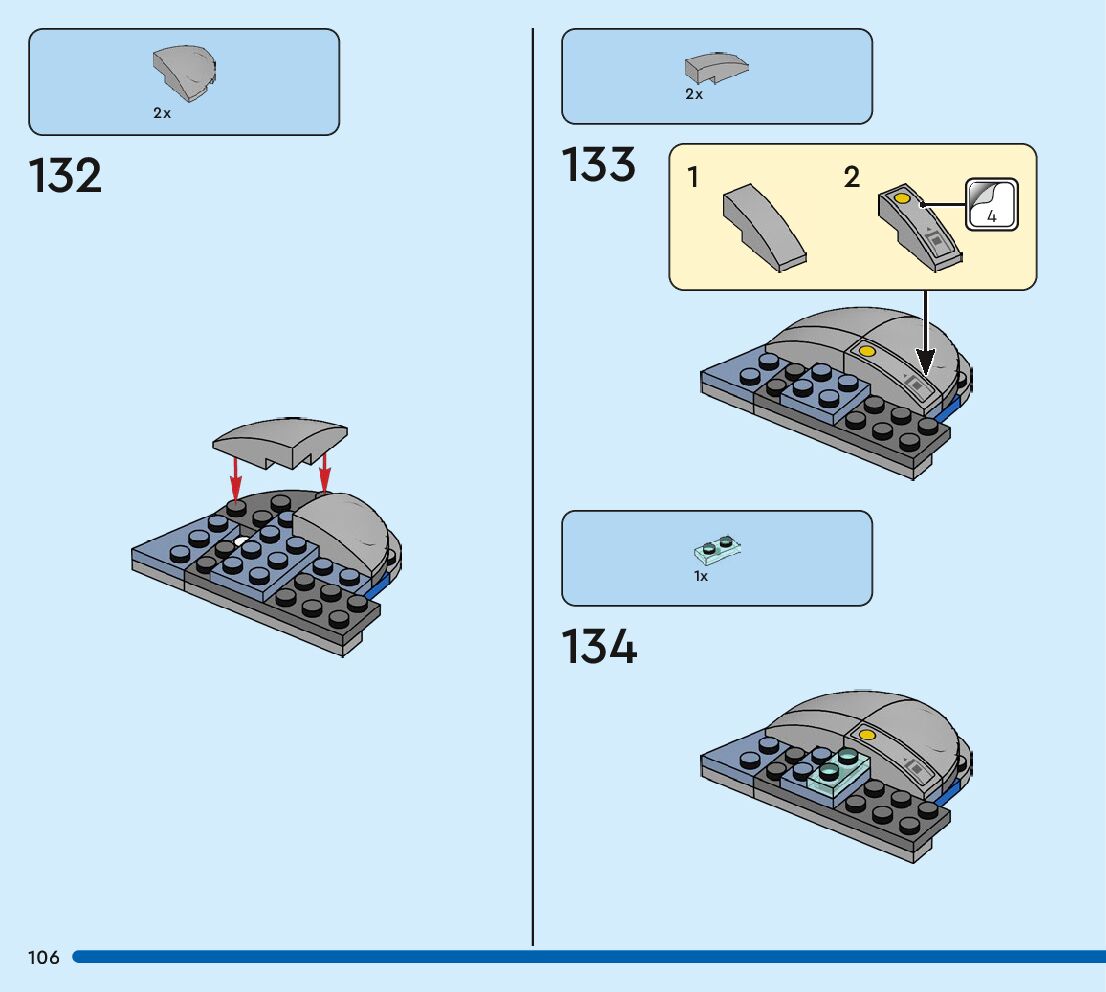 2x

132

2x

133

1

2

4

1x

134

106