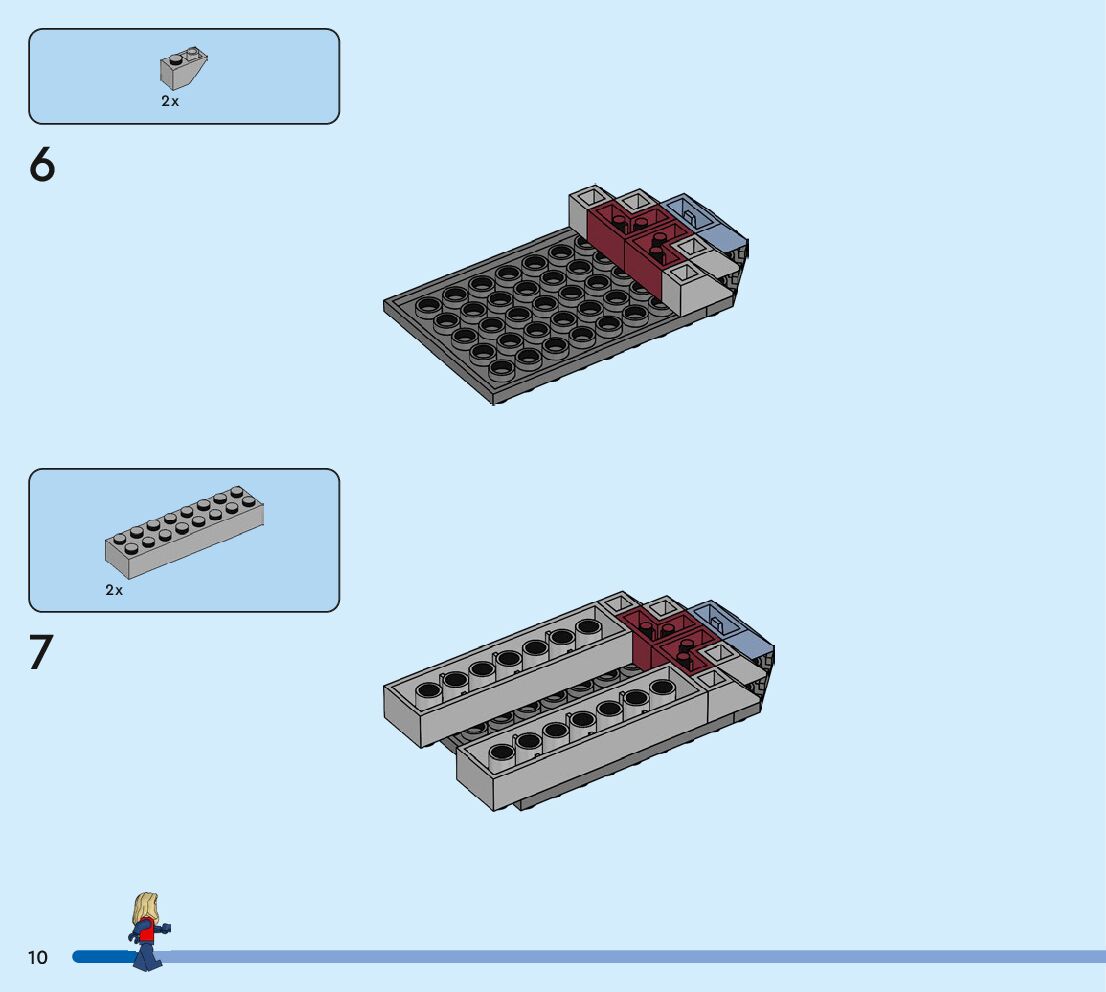 2x

6

2x

7

10