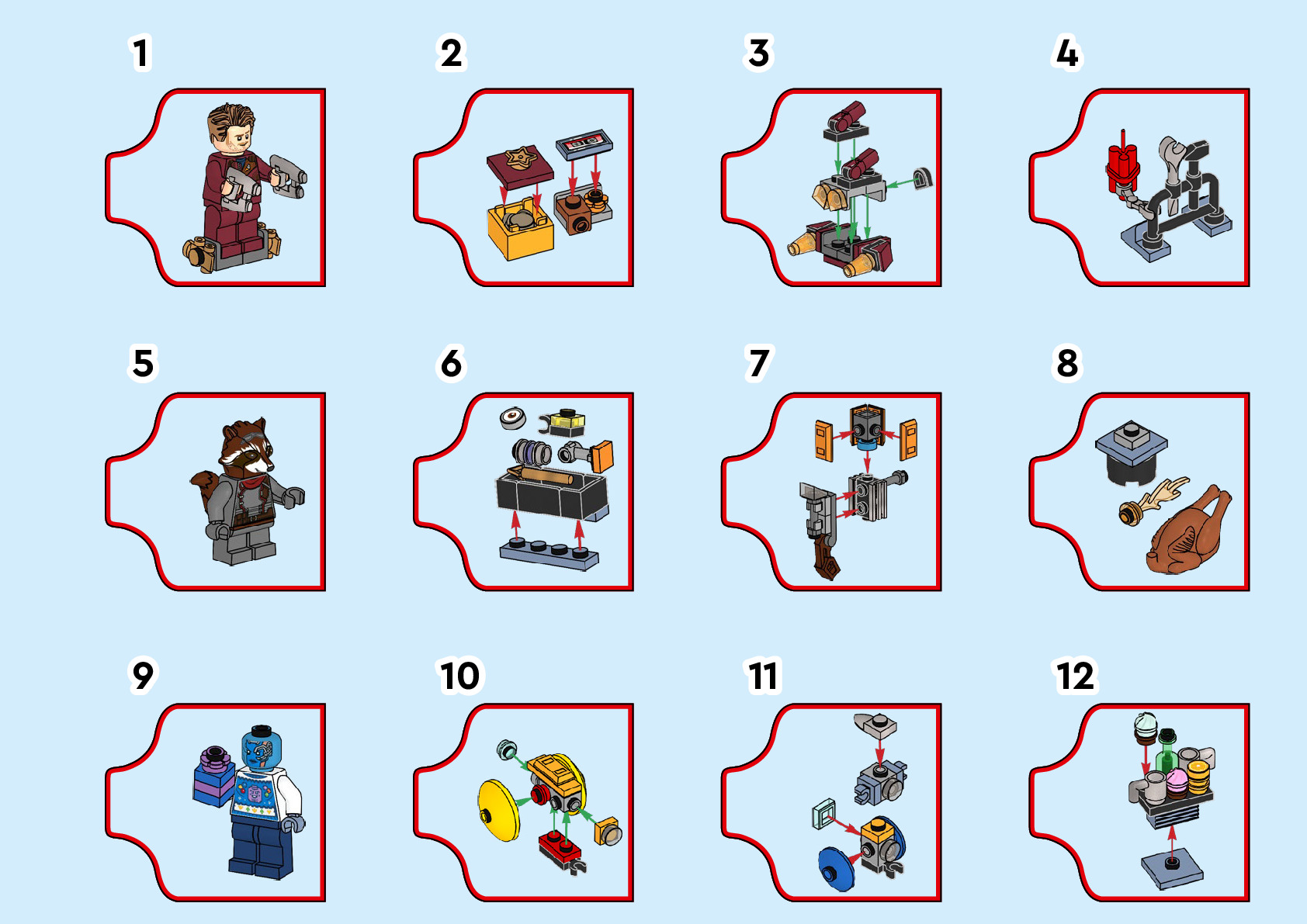 1

2

3

4

5

6

7

8

9

10

11

12