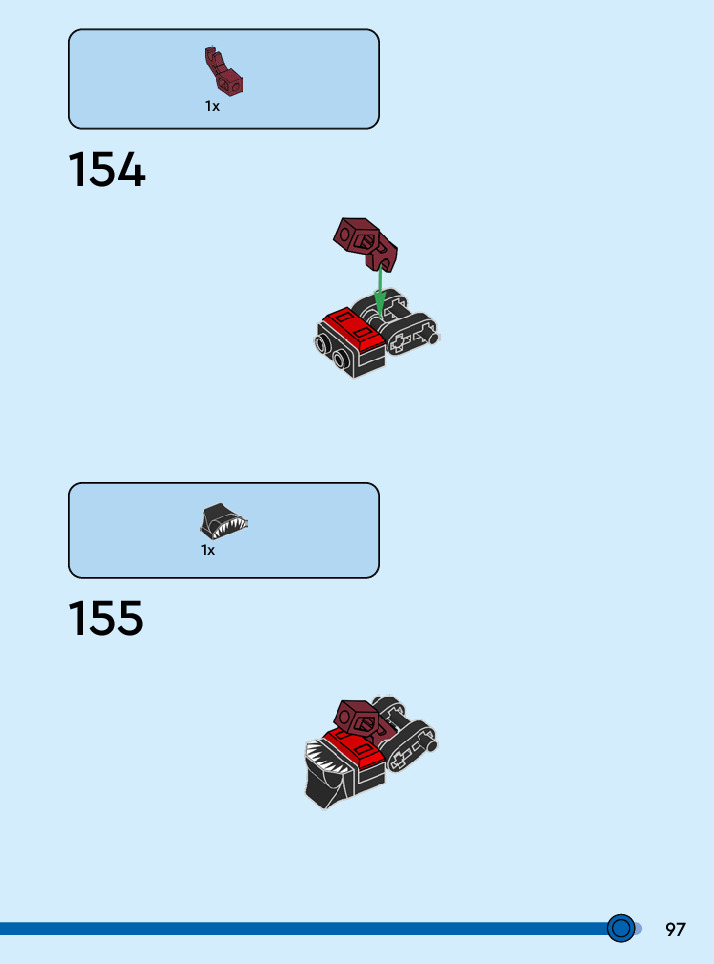 1x

154

1x

155

97