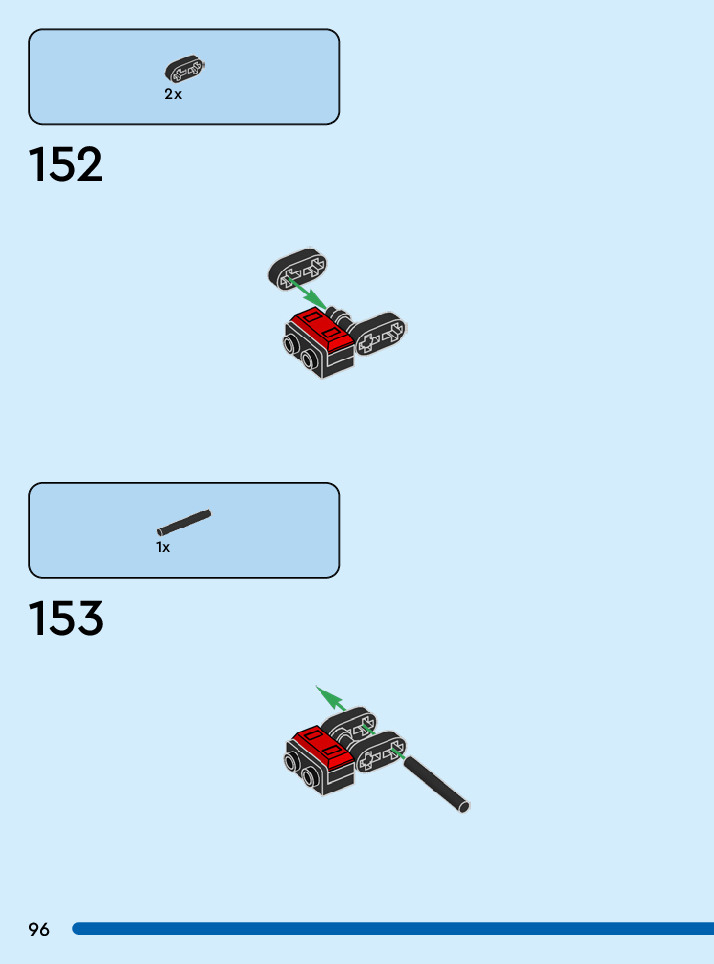 2x

152

1x

153

96