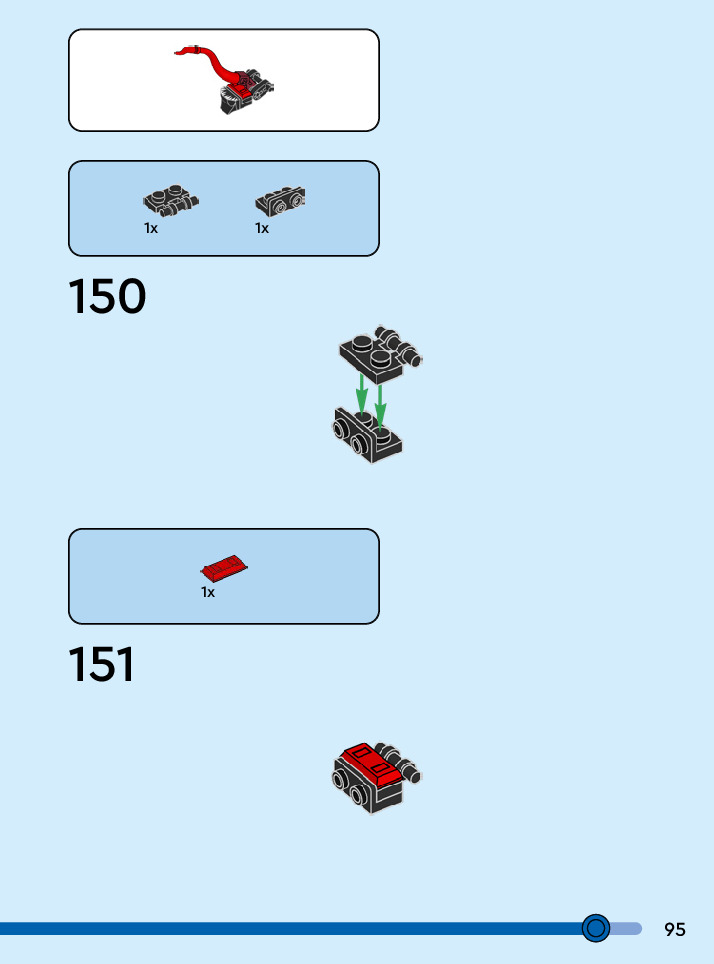 1x 1x

150

1x

151

95