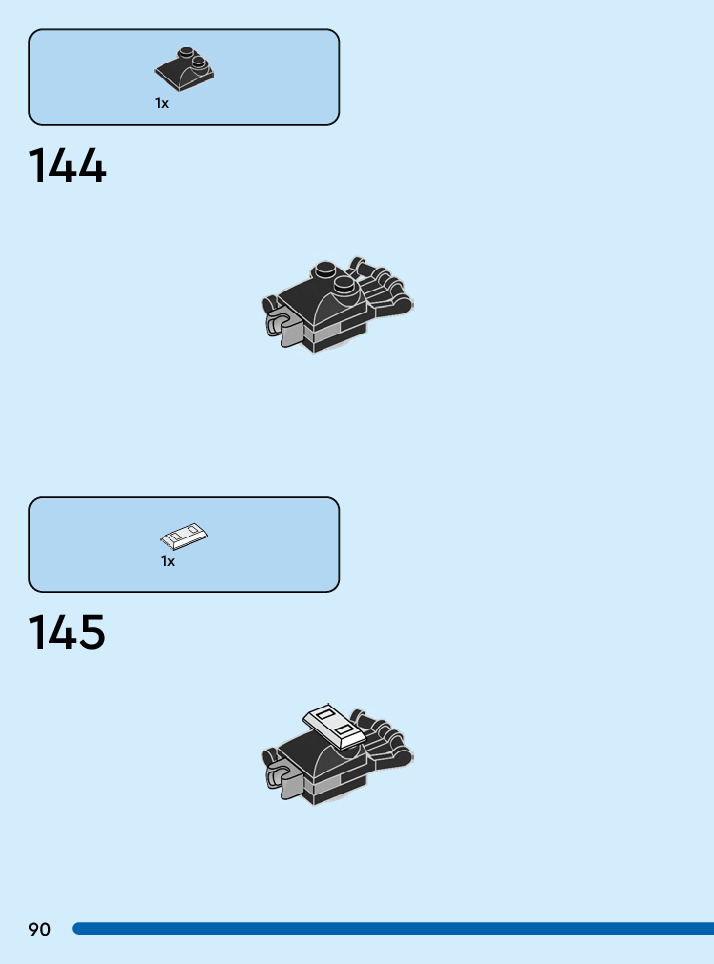 1x

144

1x

145

90