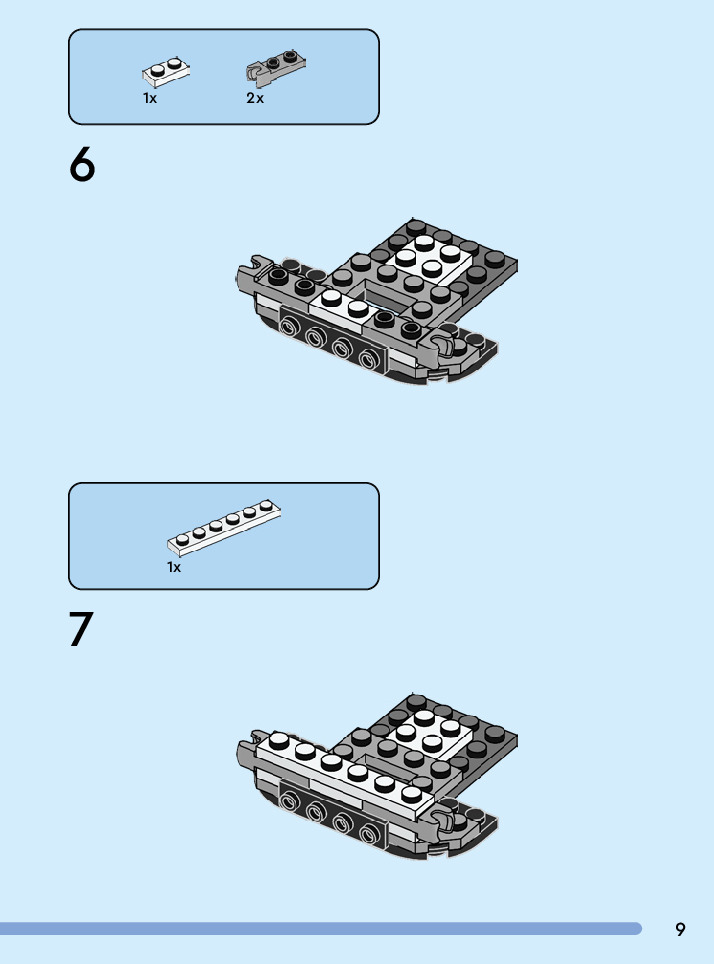 1x
2x

6

1x

7

9