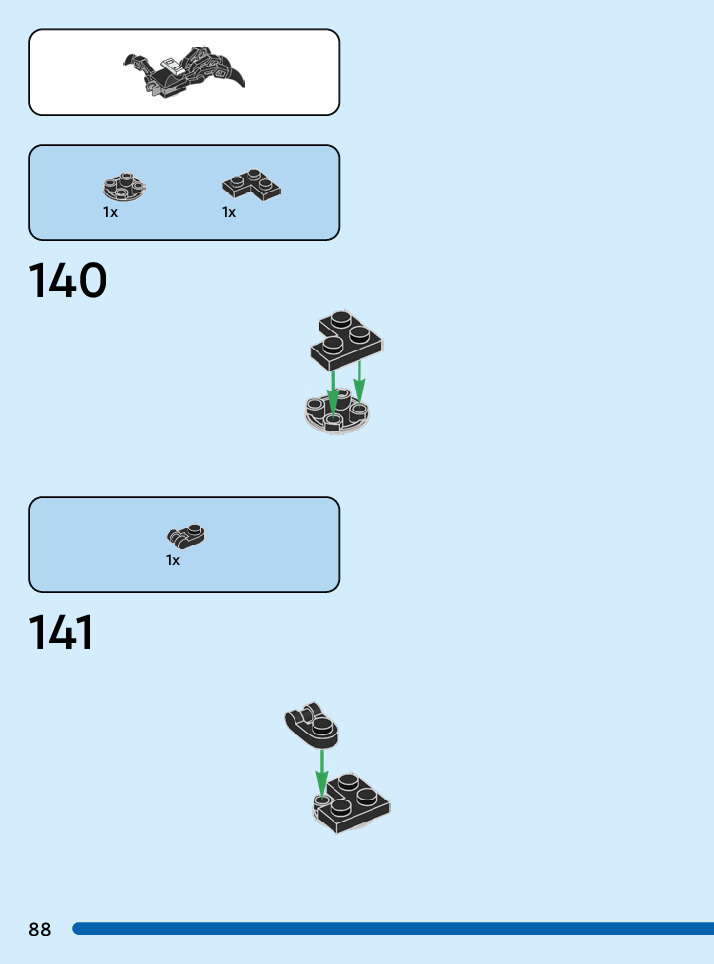 1x 1x

140

1x

141

88