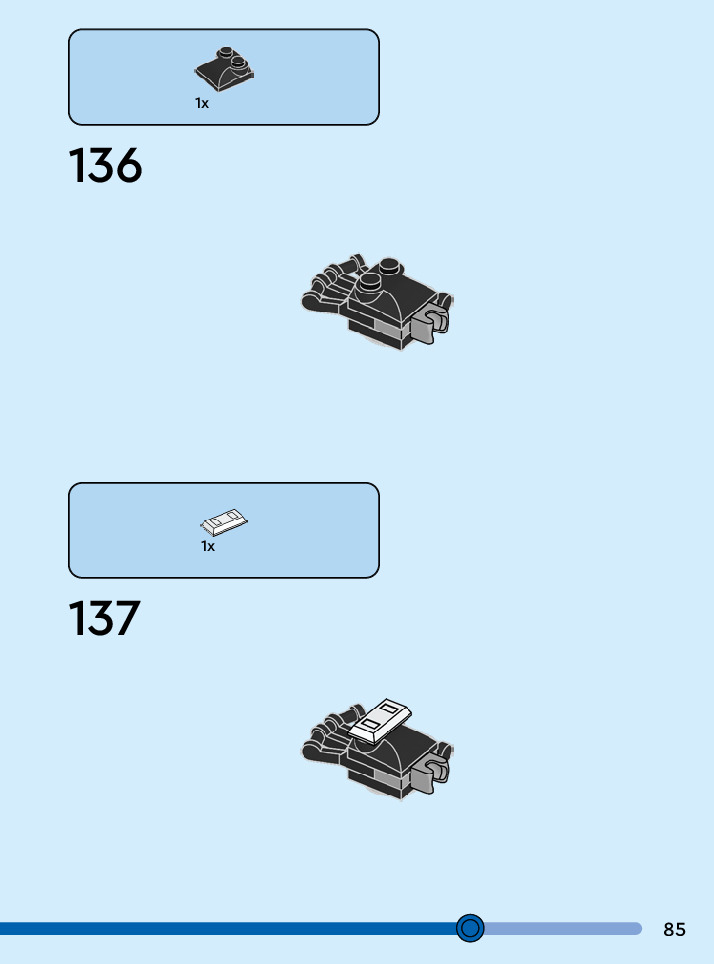 1x

136

1x

137

85