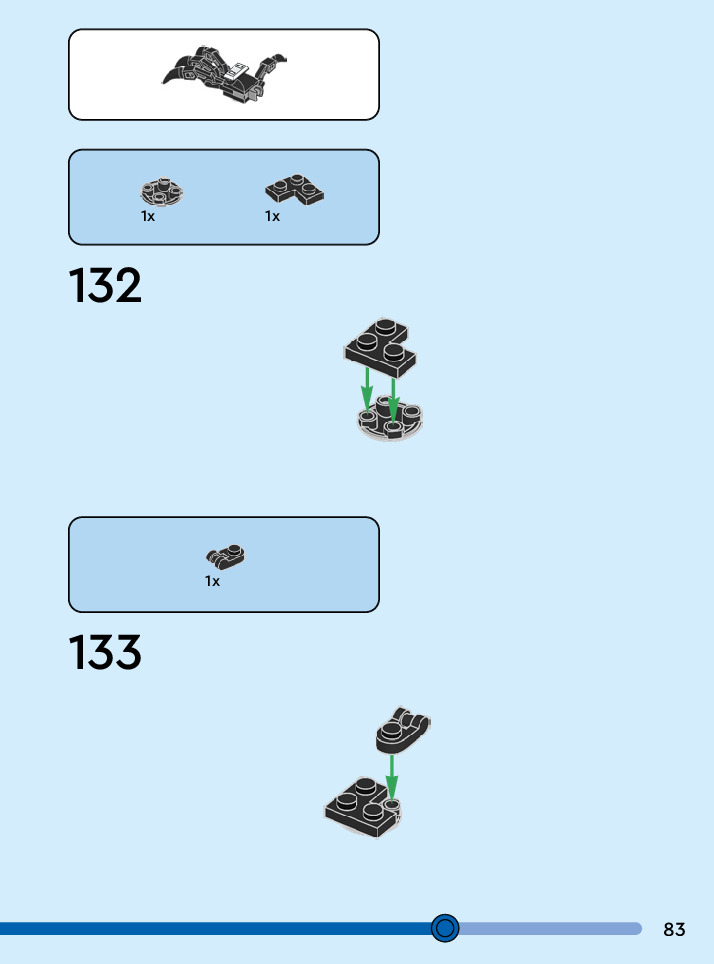 1x 1x

132

1x

133

83