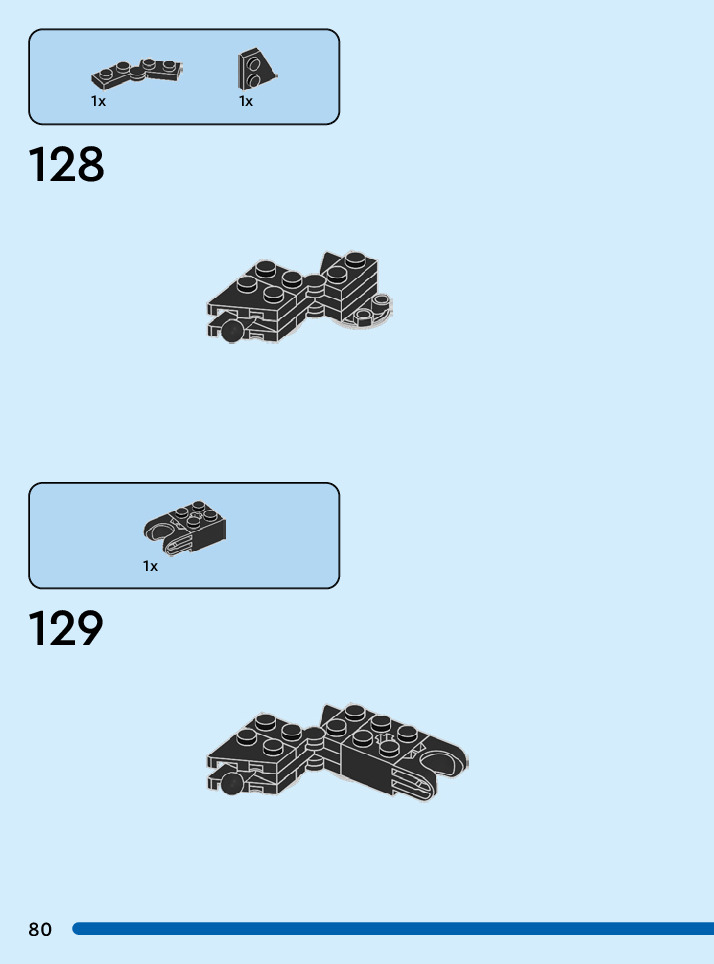 1x 1x

128

1x

129

80