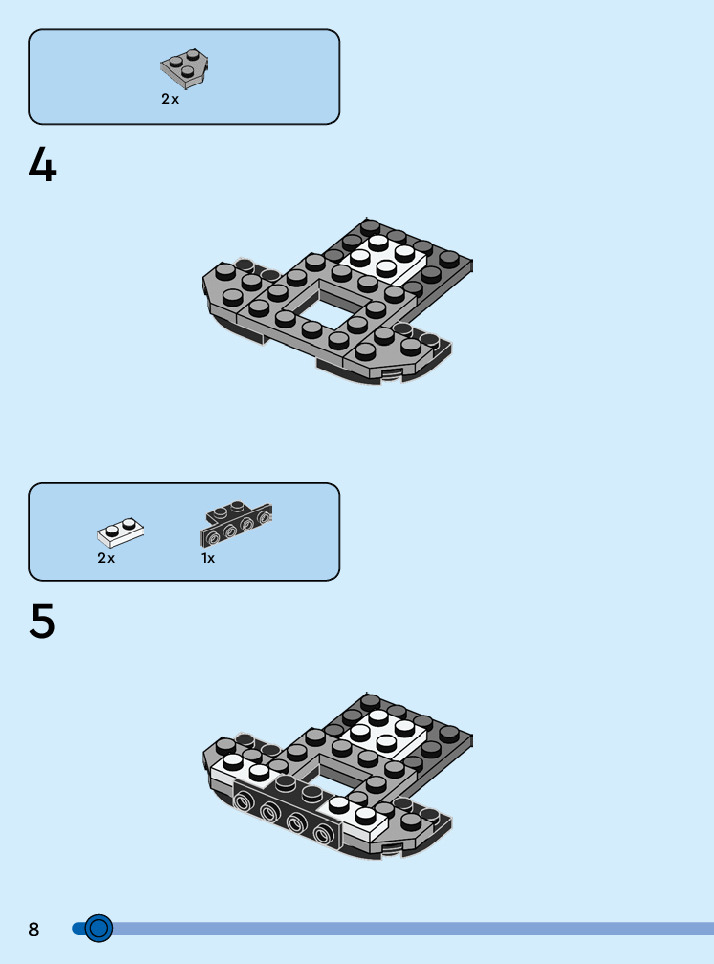 2x

4

2x

1x

5

8