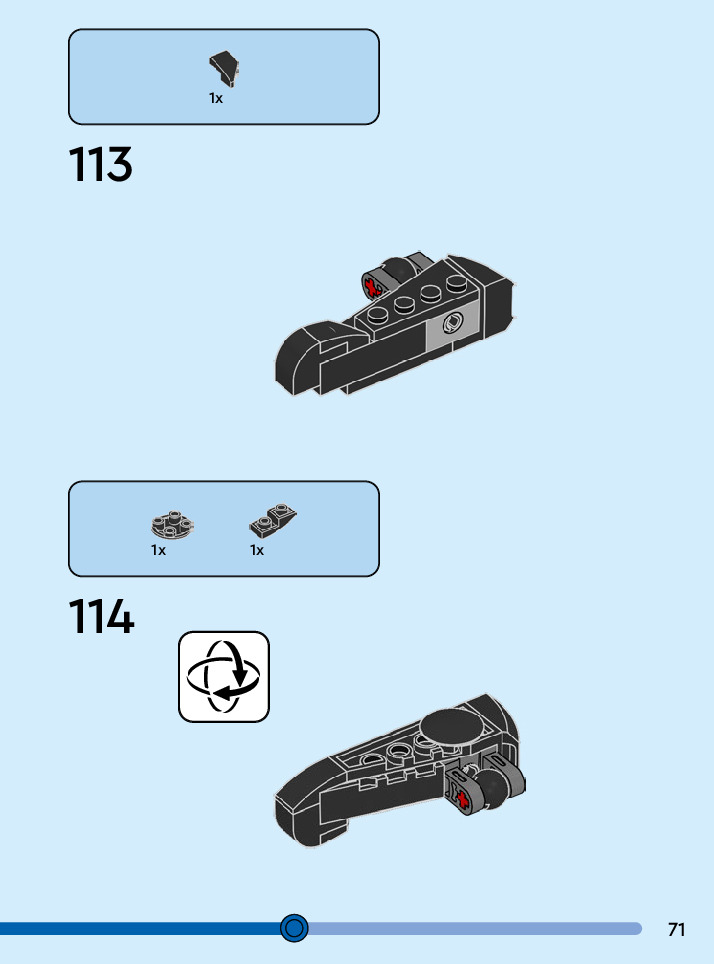 1x

113

1x

1x

114

71