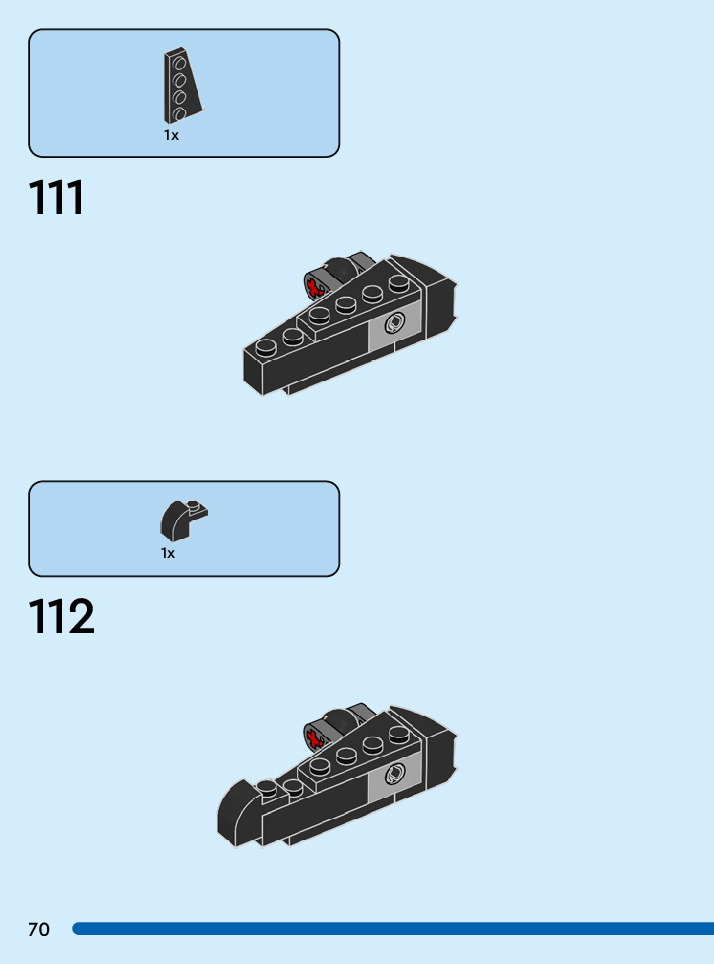 1x

111

1x

112

70