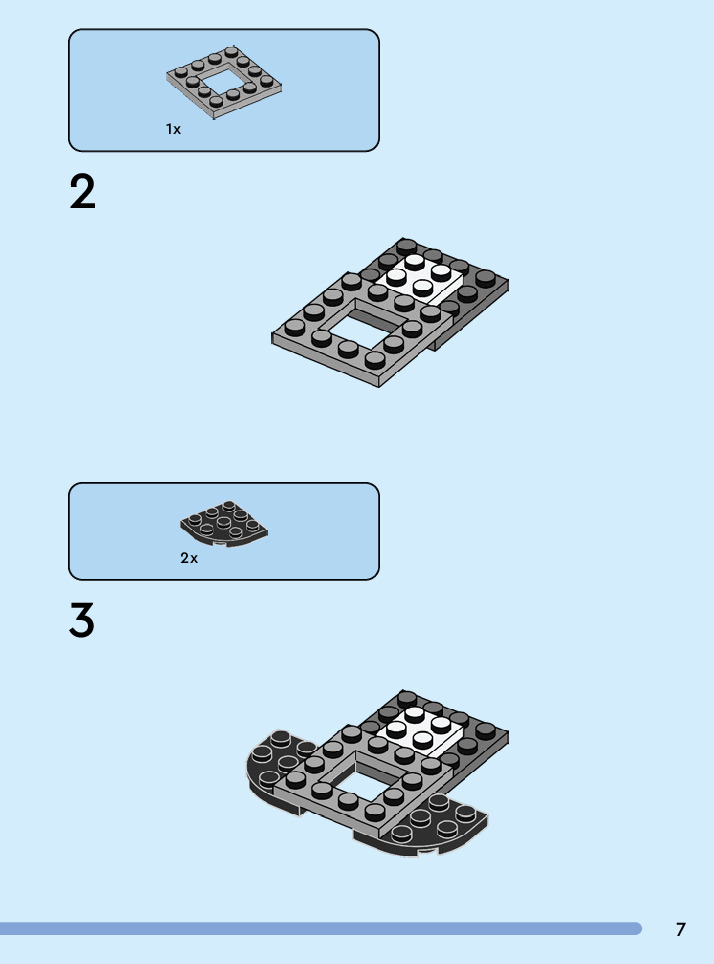 1x

2

2x

3

7