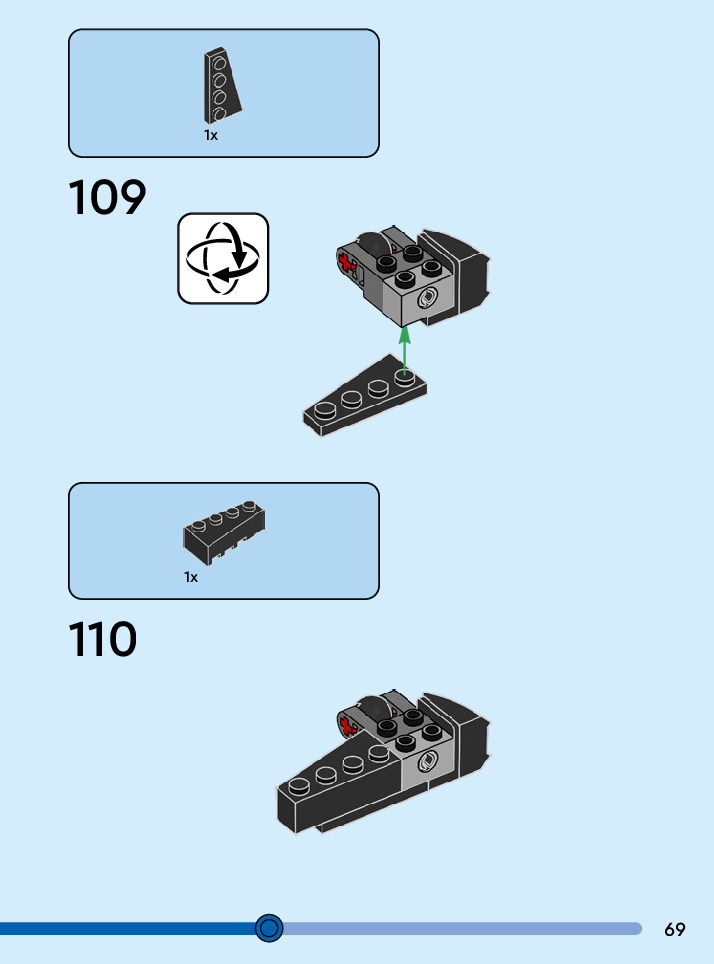 1x

109

1x

110

69