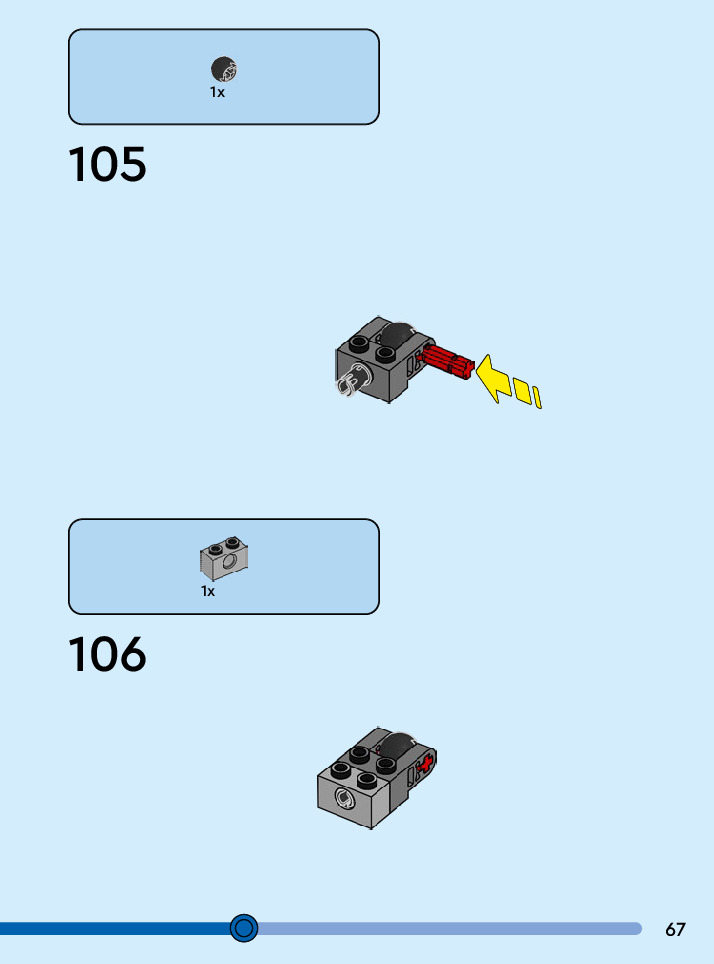 1x

105

1x

106

67