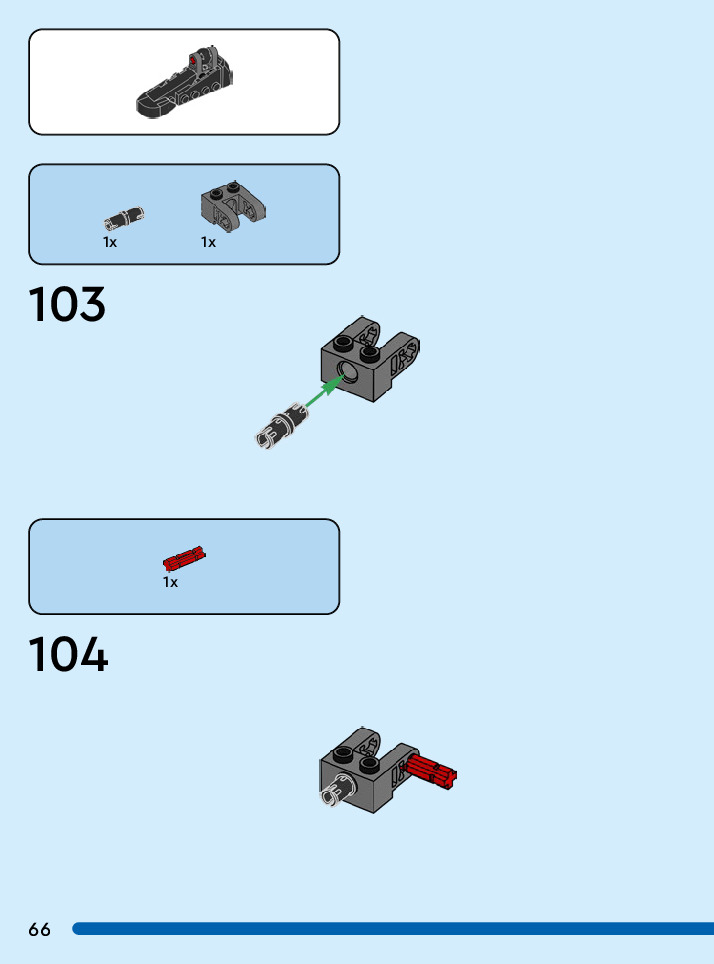 1x
1x

103

1x

104

66